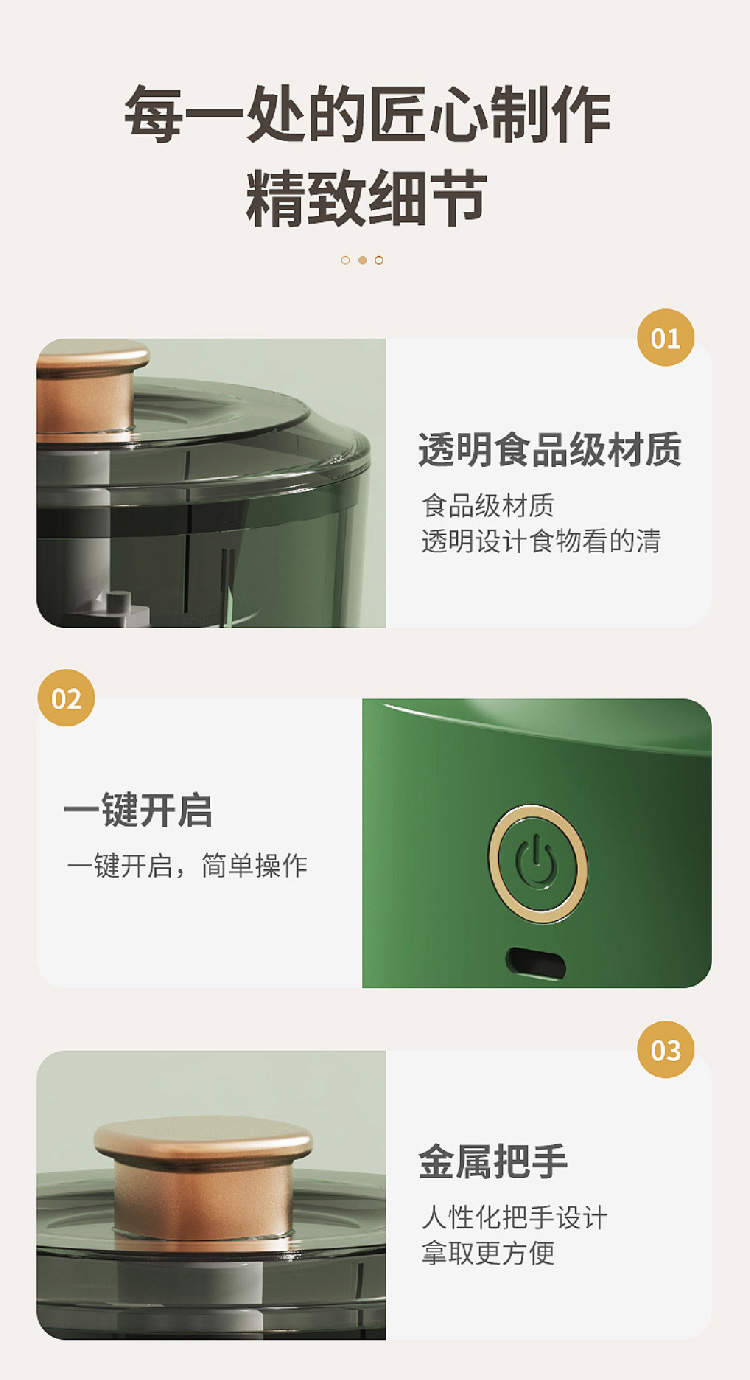 每一处的匠心制作
精致细节

01
透明食品级材质
食品级材质
透明设计食物看的清

02
一键开启
一键开启，简单操作

03
金属把手
人性化把手设计
拿取更方便