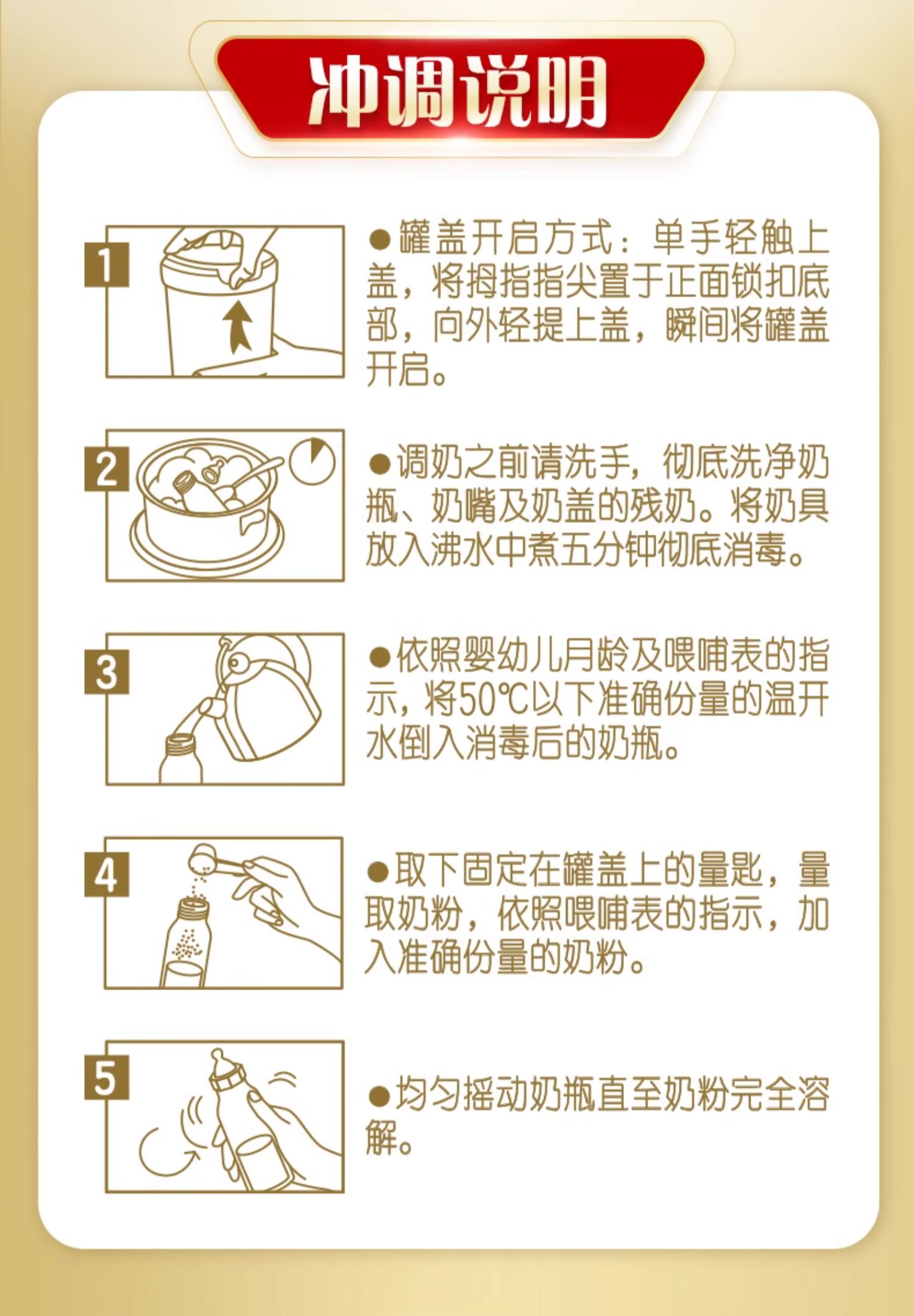 冲调说明

1

●罐盖开启方式：单手轻触上盖，将拇指指尖置于正面锁扣底部，向外轻提上盖，瞬间将罐盖开启。

2

●调奶之前请洗手，彻底洗净奶瓶、奶嘴及奶盖的残奶。将奶具放入沸水中煮五分钟彻底消毒。

3

●依照婴幼儿月龄及喂哺表的指示，将50℃以下准确份量的温开水倒入消毒后的奶瓶。

4

●取下固定在罐盖上的量匙，量取奶粉，依照喂哺表的指示，加入准确份量的奶粉。

5

●均匀摇动奶瓶直至奶粉完全溶解。