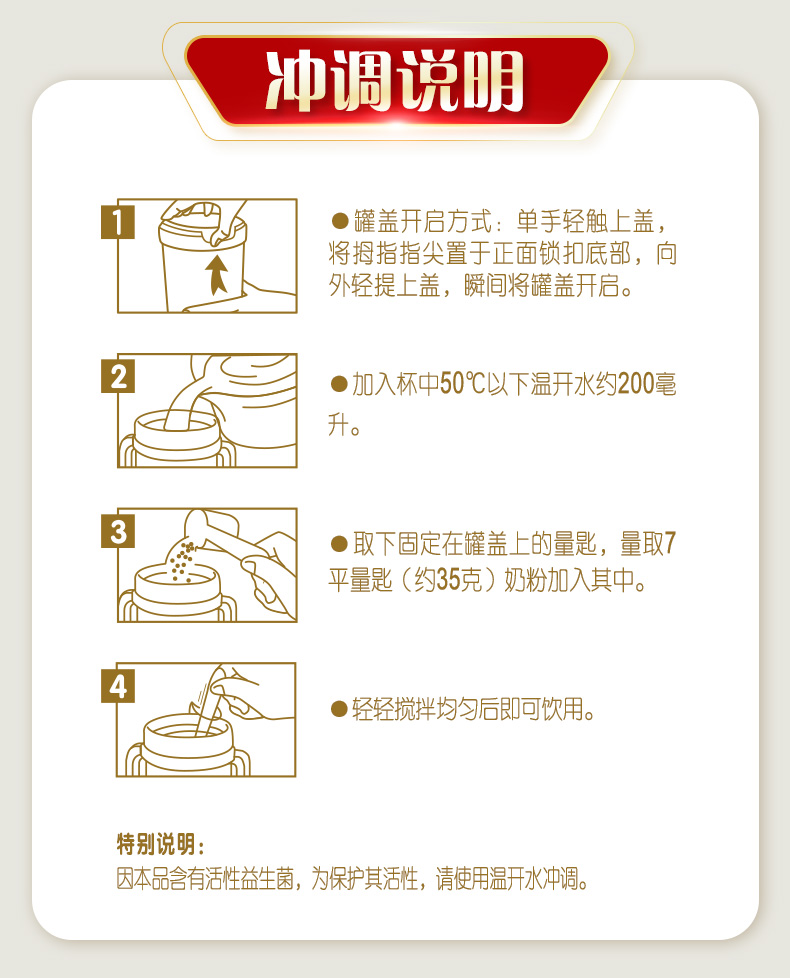 冲调说明

1

●罐盖开启方式：单手轻触上盖，将拇指指尖置于正面锁扣底部，向外轻提上盖，瞬间将罐盖开启。

2

●加入杯中50℃以下温开水约200毫升。

3

●取下固定在罐盖上的量匙，量取7平量匙（约35克）奶粉加入其中。

4

●轻轻搅拌均匀后即可饮用。

特别说明：
因本品含有活性益生菌，为保护其活性，请使用温开水冲调。