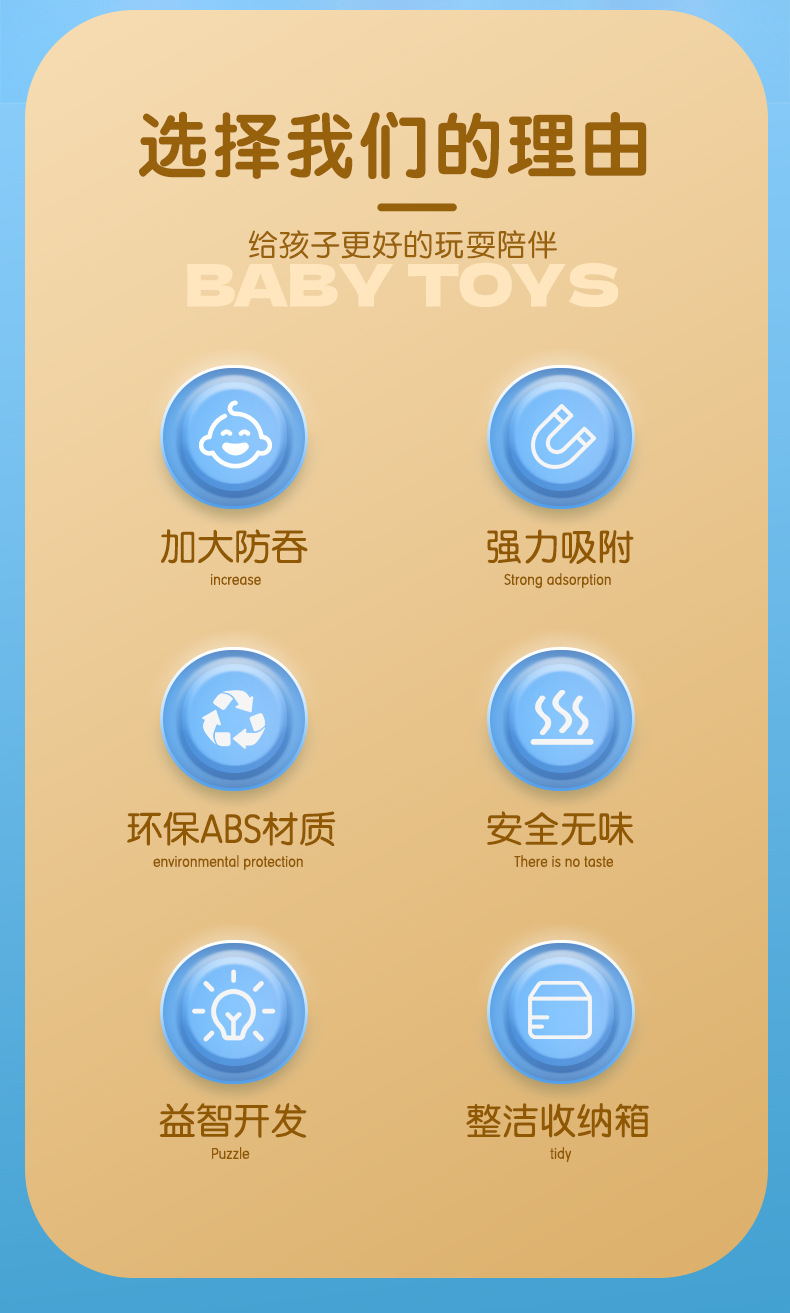 选择我们的理由

给孩子更好的玩耍陪伴

BABY TOYS

加大防吞
increase

强力吸附
Strong adsorption

环保ABS材质
environmental protection

安全无味
There is no taste

益智开发
Puzzle

整洁收纳箱
tidy