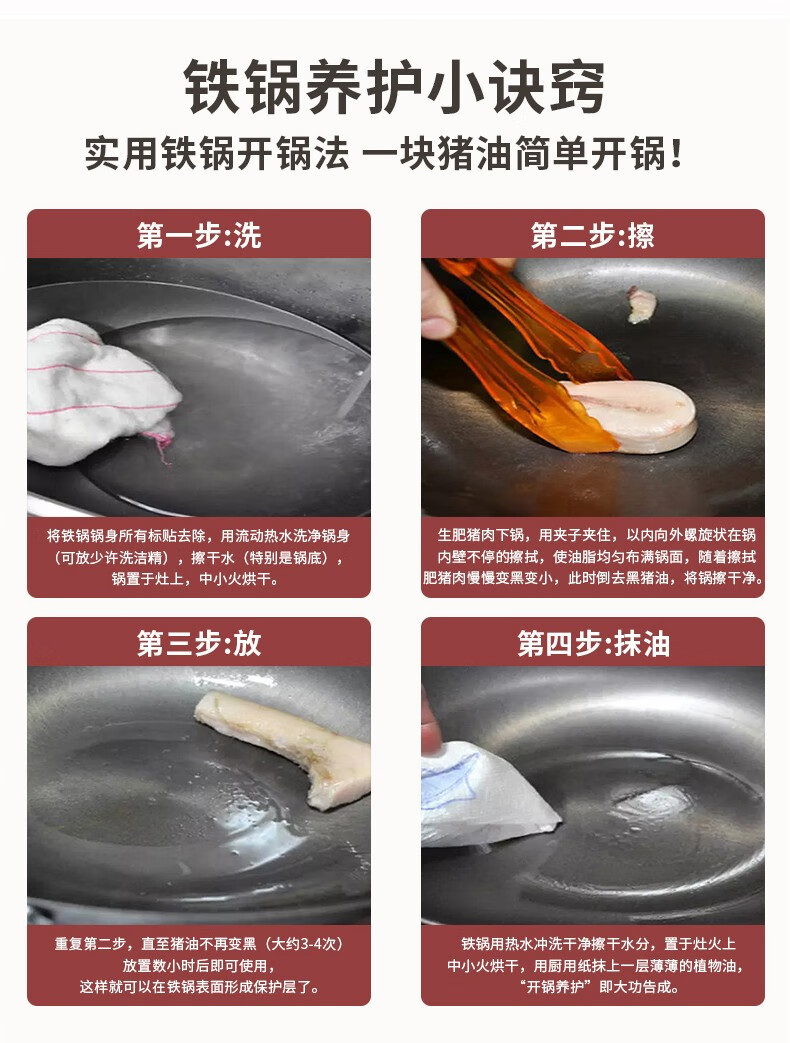 铁锅养护小诀窍

实用铁锅开锅法 一块猪油简单开锅！

第一步:洗

将铁锅锅身所有标贴去除，用流动热水洗净锅身（可放少许洗洁精），擦干水（特别是锅底），锅置于灶上，中小火烘干。

第二步:擦

生肥猪肉下锅，用夹子夹住，以内向外螺旋状在锅内壁不停的擦拭，使油脂均匀布满锅面，随着擦拭肥猪肉慢慢变黑变小，此时倒去黑猪油，将锅擦干净。

第三步:放

重复第二步，直至猪油不再变黑（大约3-4次）放置数小时后即可使用，这样就可以在铁锅表面形成保护层了。

第四步:抹油

铁锅用热水冲洗干净擦干水分，置于灶火上中小火烘干，用厨用纸抹上一层薄薄的植物油，“开锅养护”即大功告成。