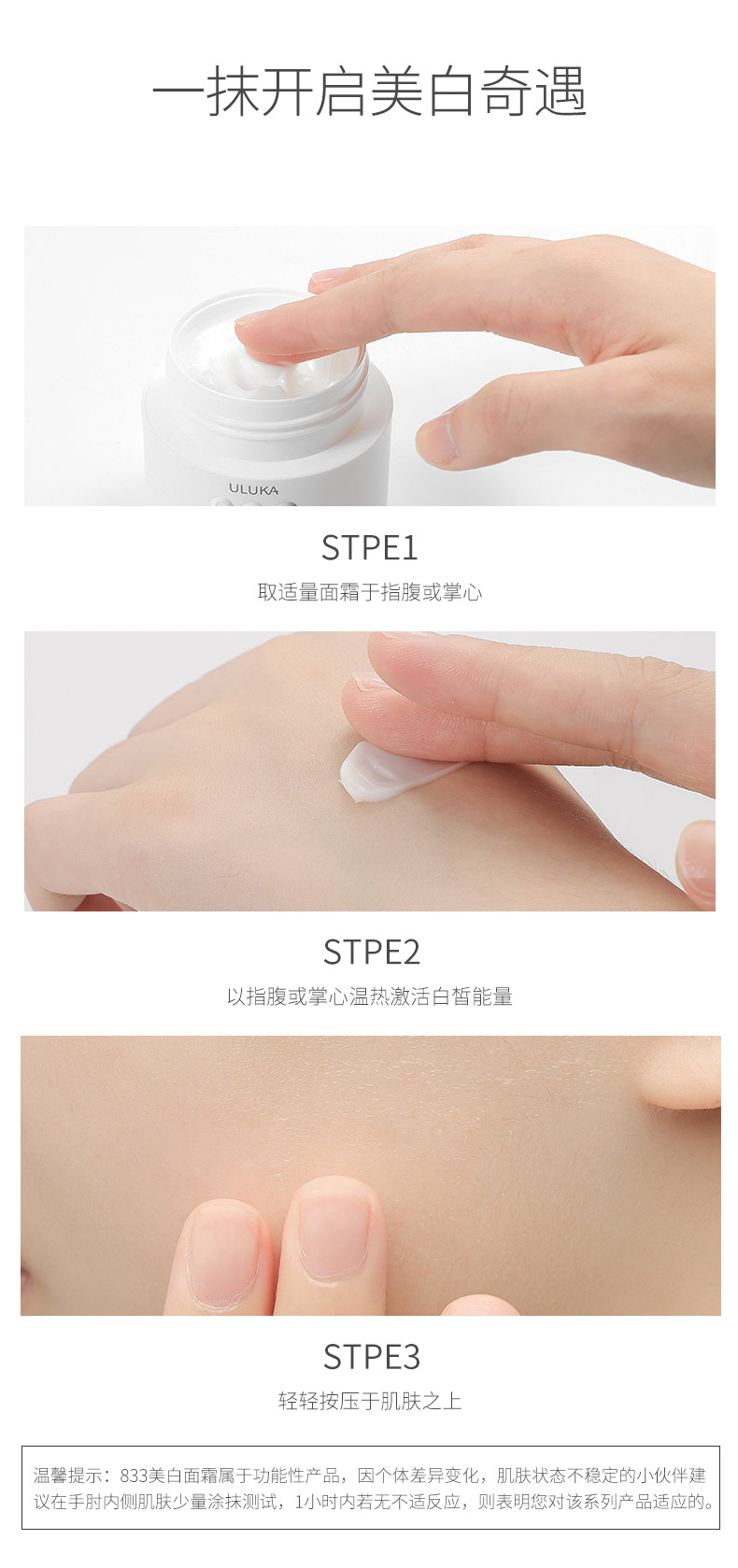 一抹开启美白奇遇

ULUKA

STPE1

取适量面霜于指腹或掌心

STPE2

以指腹或掌心温热激活白皙能量

STPE3

轻轻按压于肌肤之上

温馨提示：833美白面霜属于功能性产品，因个体差异变化，肌肤状态不稳定的小伙伴建议在手肘内侧肌肤少量涂抹测试，1小时内若无不适反应，则表明您对该系列产品适应的。