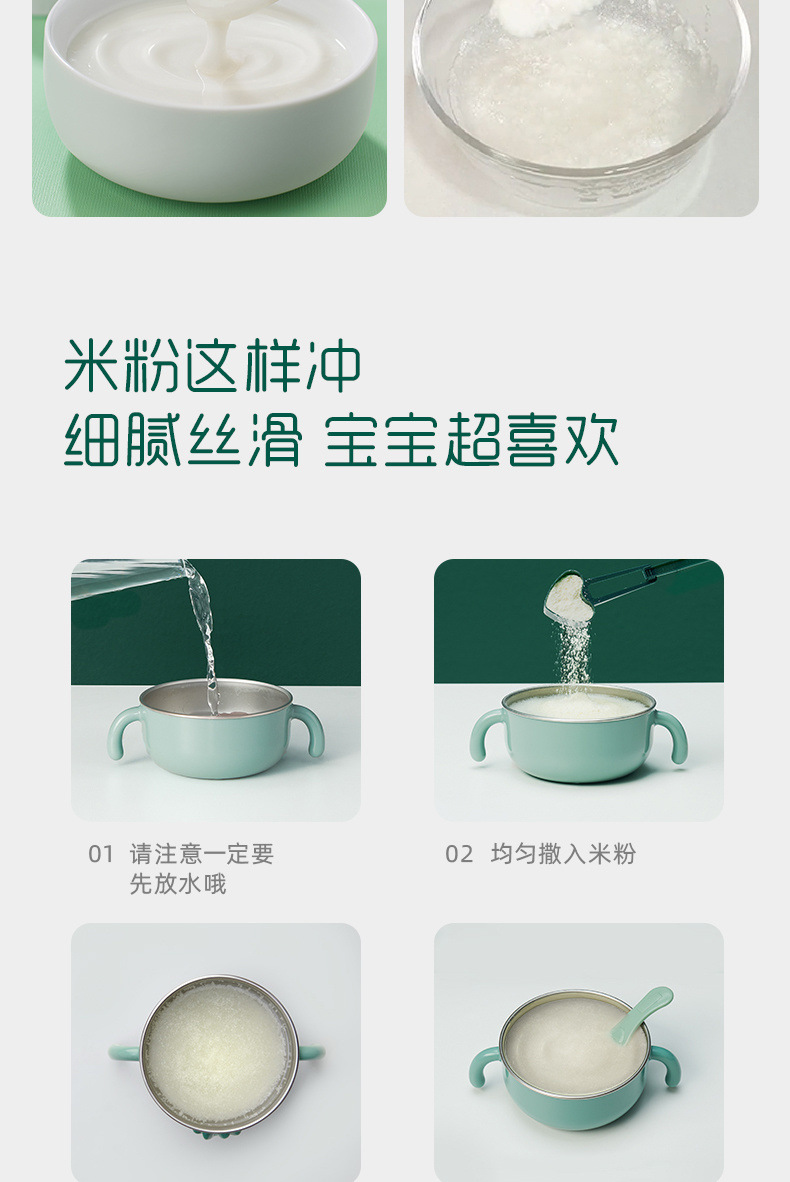 米粉这样冲
细腻丝滑 宝宝超喜欢

01 请注意一定要先放水哦

02 均匀撒入米粉