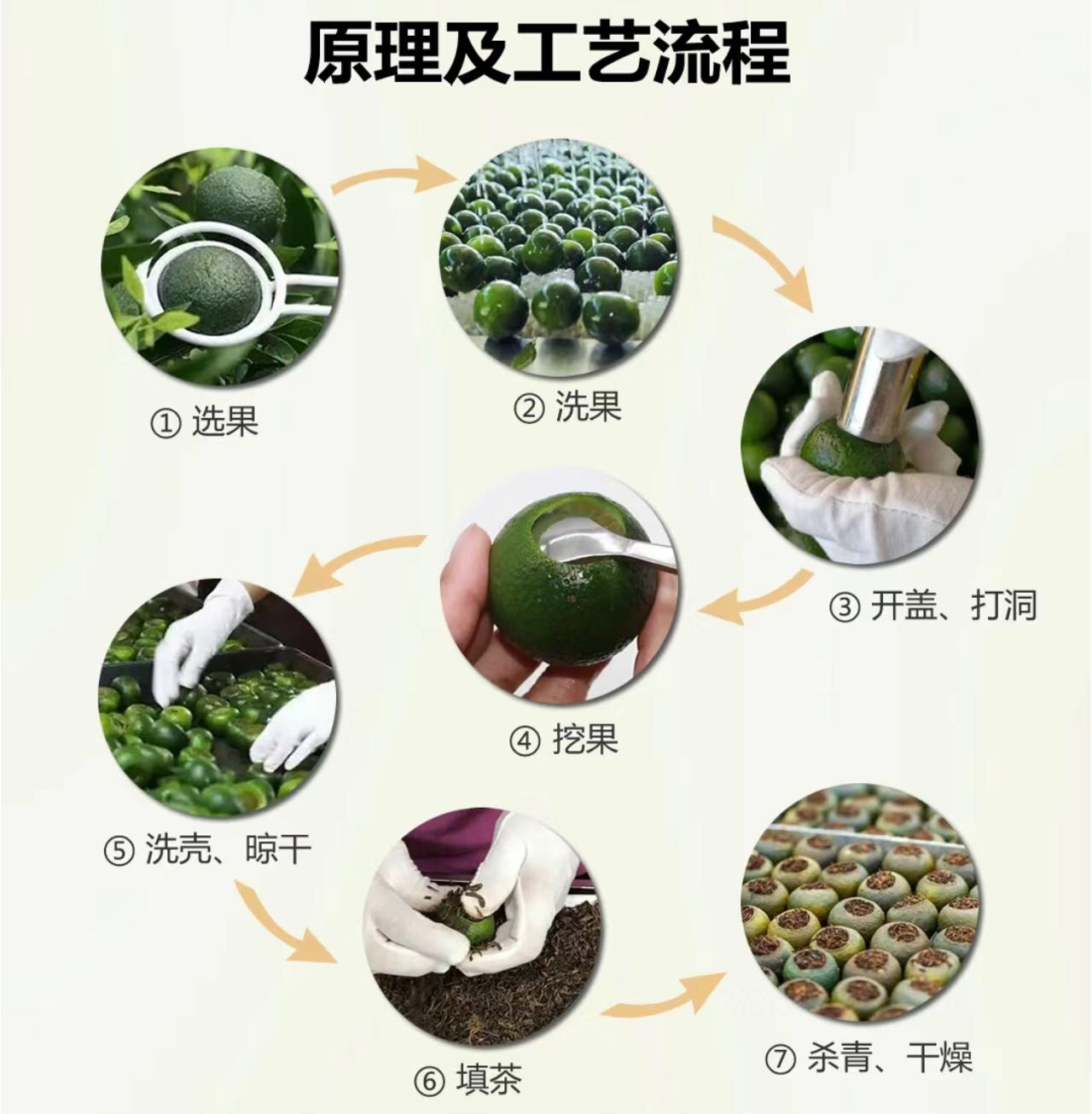 原理及工艺流程

① 选果

② 洗果

③ 开盖、打洞

④ 挖果

⑤ 洗壳、晾干

⑥ 填茶

⑦ 杀青、干燥