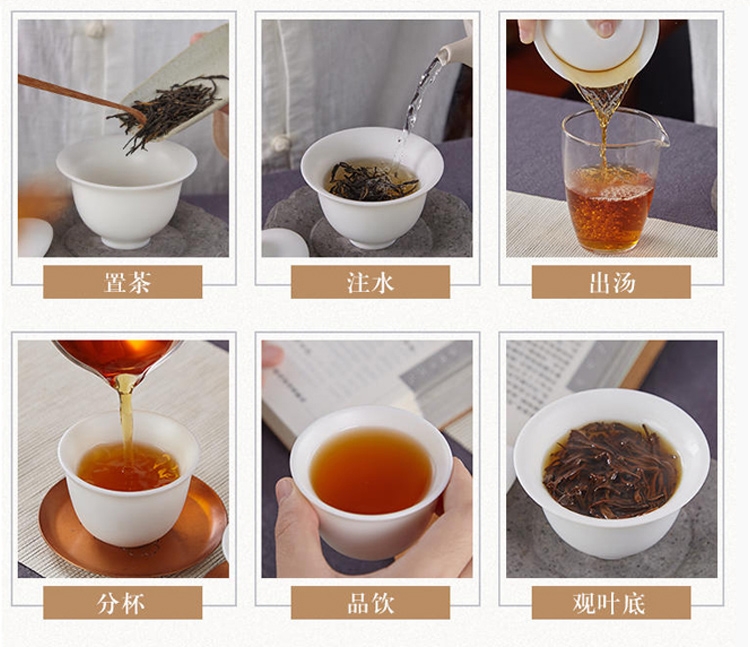 置茶

注水

出汤

分杯

品饮

观叶底