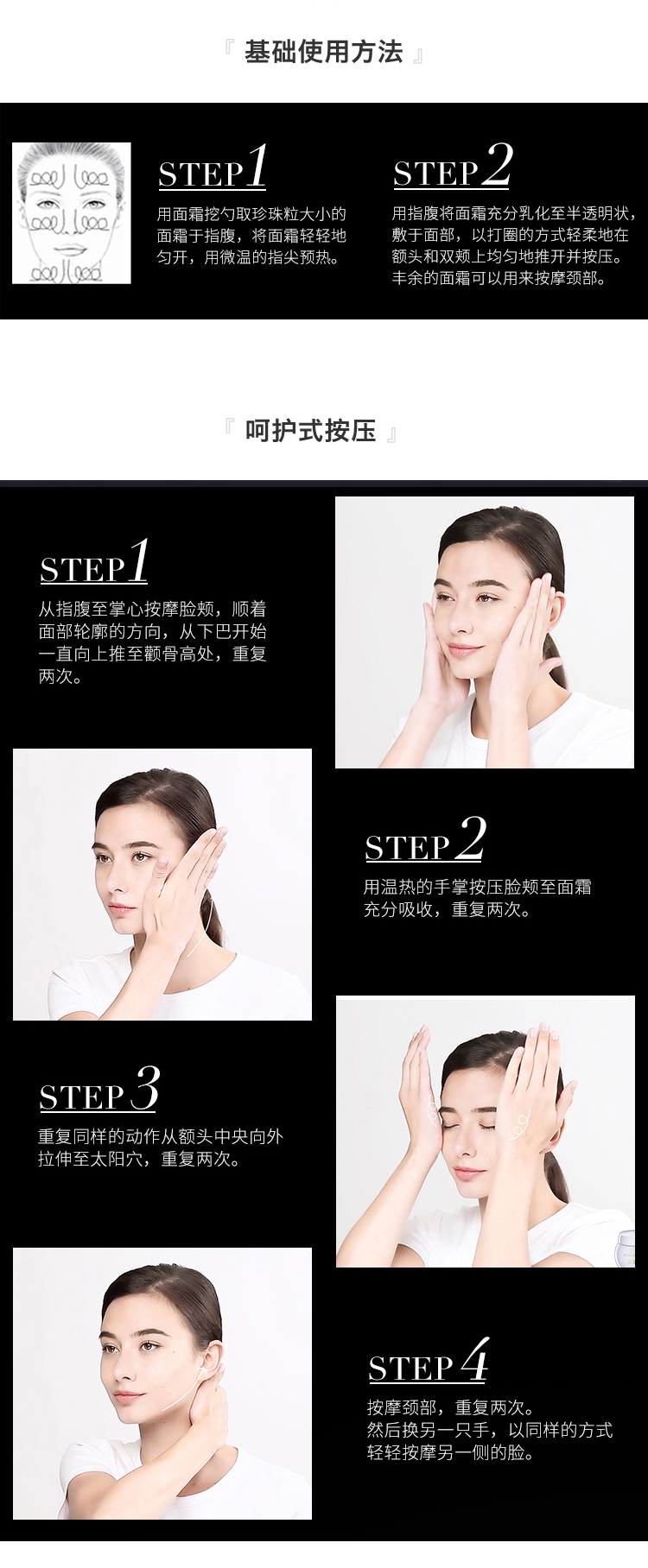 『 基础使用方法 』

STEP 1
用面霜挖勺取珍珠粒大小的面霜于指腹，将面霜轻轻地匀开，用微温的指尖预热。

STEP 2
用指腹将面霜充分乳化至半透明状，敷于面部，以打圈的方式轻柔地在额头和双颊上均匀地推开并按压。丰余的面霜可以用来按摩颈部。

『 呵护式按压 』

STEP 1
从指腹至掌心按摩脸颊，顺着面部轮廓的方向，从下巴开始一直向上推至颧骨高处，重复两次。

STEP 2
用温热的手掌按压脸颊至面霜充分吸收，重复两次。

STEP 3
重复同样的动作从额头中央向外拉伸至太阳穴，重复两次。

STEP 4
按摩颈部，重复两次。
然后换另一只手，以同样的方式轻轻按摩另一侧的脸。