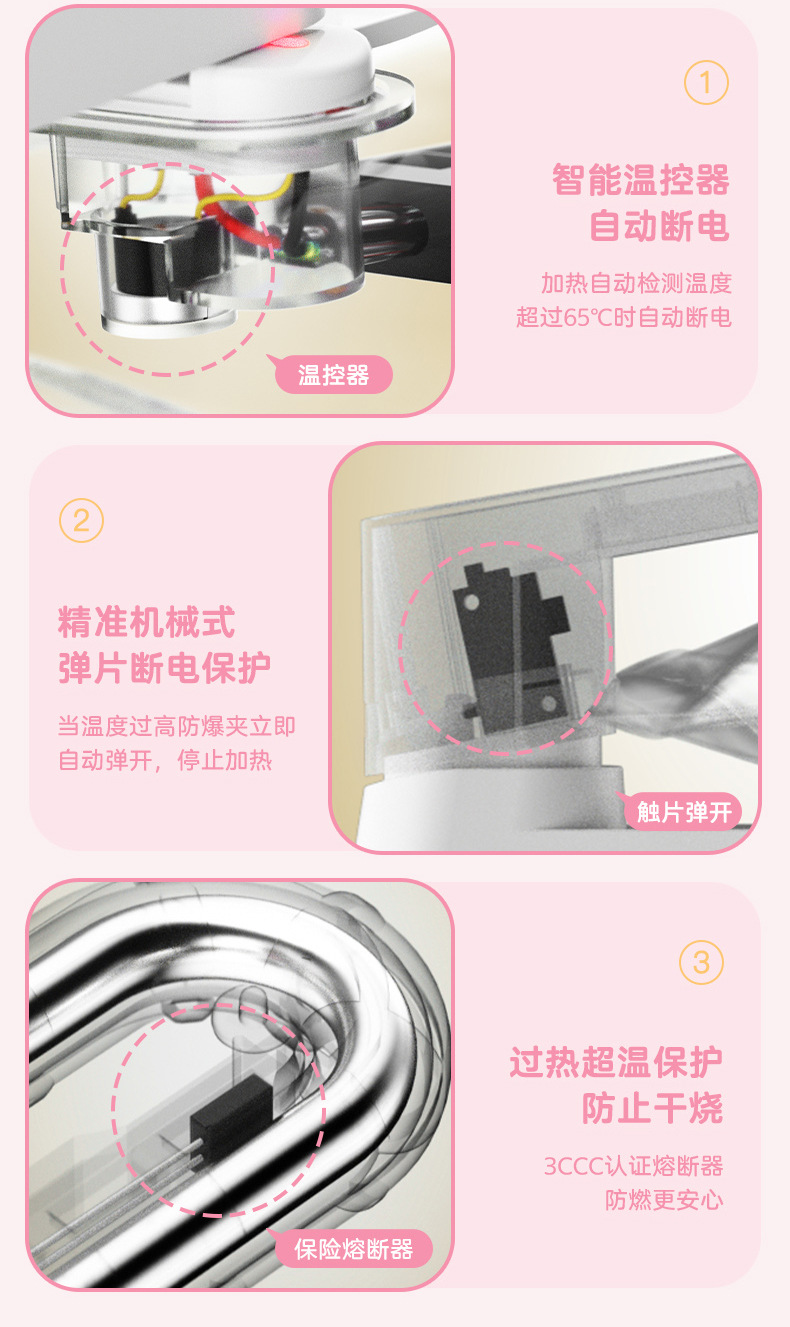 1

智能温控器
自动断电

加热自动检测温度
超过65℃时自动断电

温控器

2

精准机械式
弹片断电保护

当温度过高防爆夹立即
自动弹开，停止加热

触片弹开

3

过热超温保护
防止干烧

3CCC认证熔断器
防燃更安心

保险熔断器