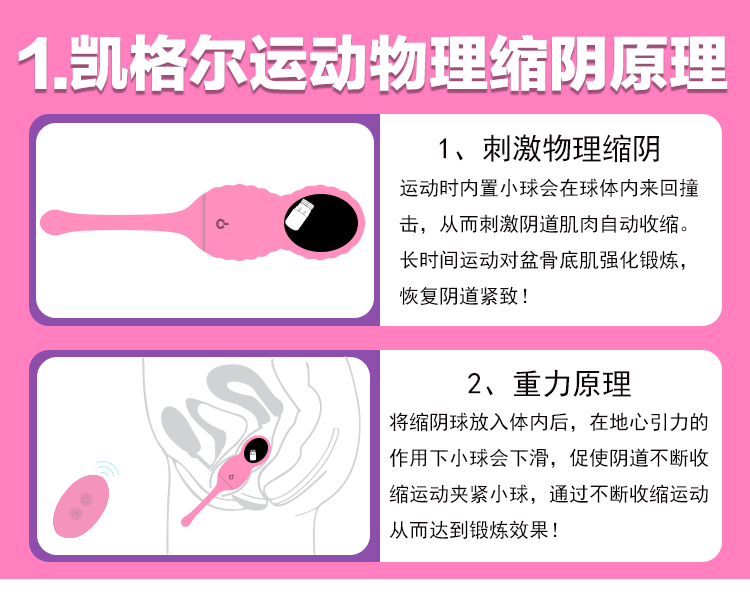 1.凯格尔运动物理缩阴原理

1、刺激物理缩阴

运动时内置小球会在球体内来回撞击，从而刺激阴道肌肉自动收缩。长时间运动对盆骨底肌强化锻炼，恢复阴道紧致！

2、重力原理

将缩阴球放入体内后，在地心引力的作用下小球会下滑，促使阴道不断收缩运动夹紧小球，通过不断收缩运动从而达到锻炼效果！