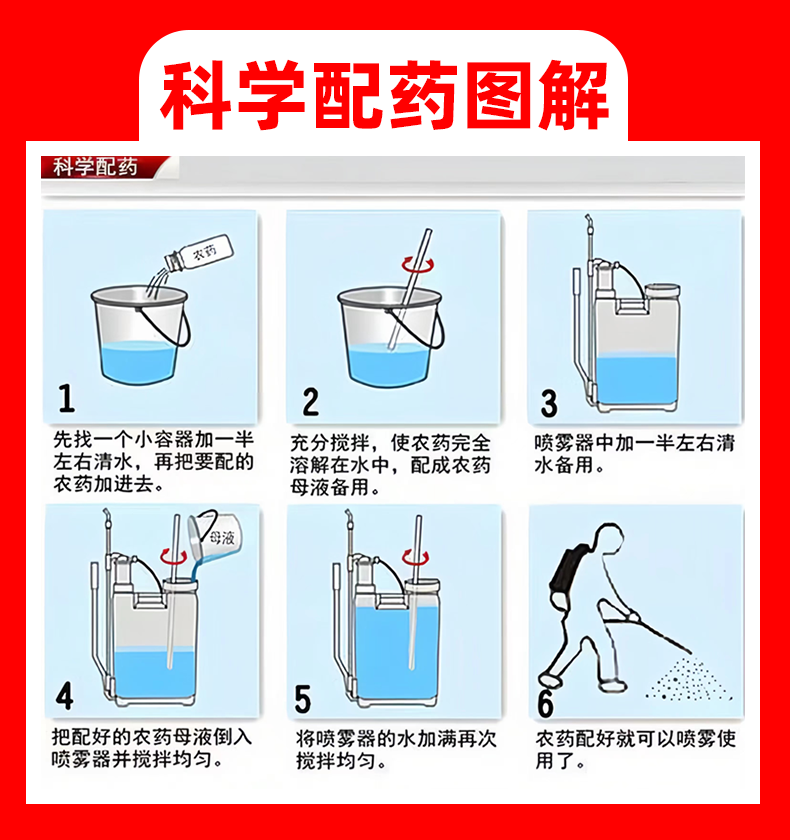 科学配药图解

科学配药

农药

1

先找一个小容器加一半左右清水，再把要配的农药加进去。

2

充分搅拌，使农药完全溶解在水中，配成农药母液备用。

3

喷雾器中加一半左右清水备用。

母液

4

把配好的农药母液倒入喷雾器并搅拌均匀。

5

将喷雾器的水加满再次搅拌均匀。

6

农药配好就可以喷雾使用了。