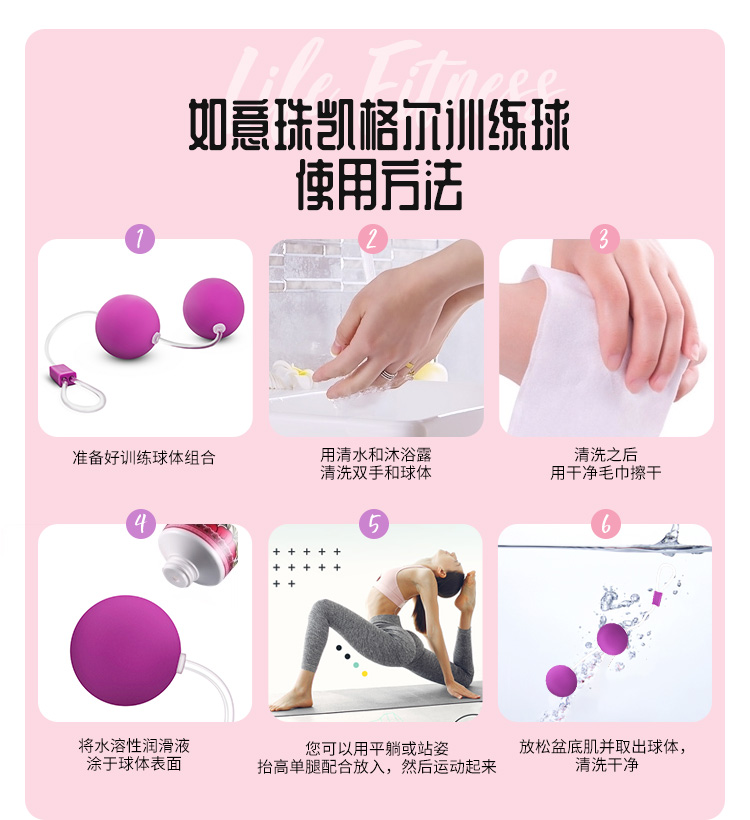 Life Fitness

如意珠凯格尔训练球
使用方法

1

准备好训练球体组合

2

用清水和沐浴露
清洗双手和球体

3

清洗之后
用干净毛巾擦干

4

将水溶性润滑液
涂于球体表面

5

您可以用平躺或站姿
抬高单腿配合放入，然后运动起来

6

放松盆底肌并取出球体，
清洗干净