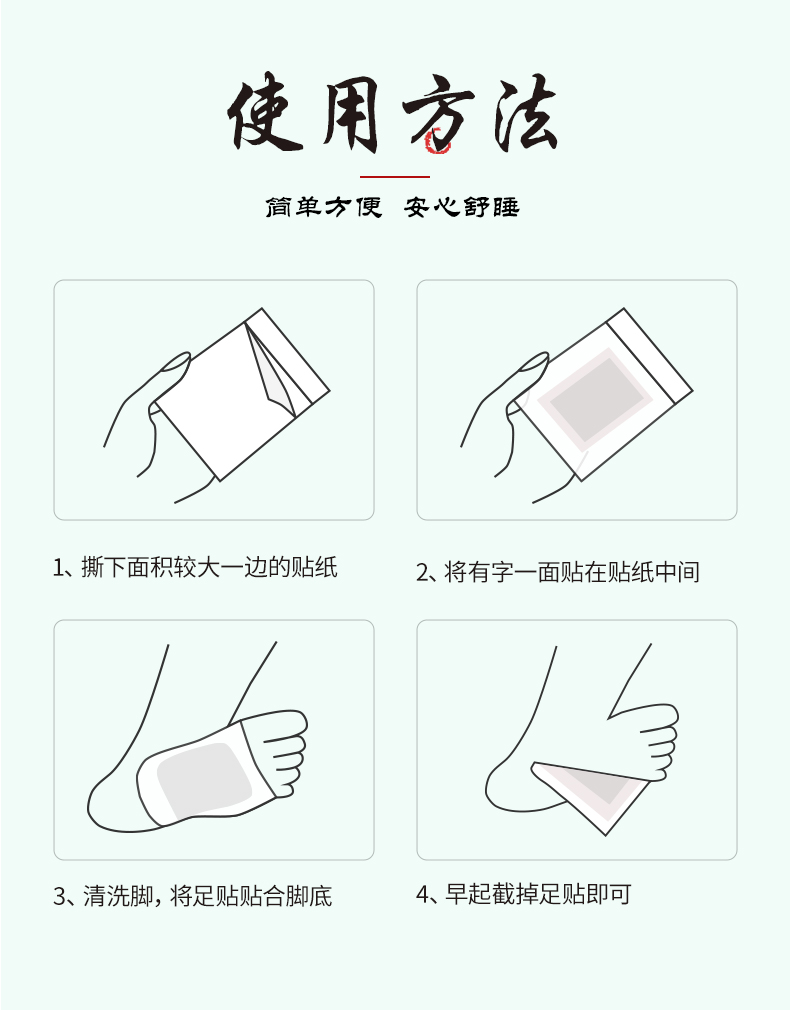 使用方法

简单方便 安心舒睡

1、撕下面积较大一边的贴纸

2、将有字一面贴在贴纸中间

3、清洗脚，将足贴贴合脚底

4、早起截掉足贴即可