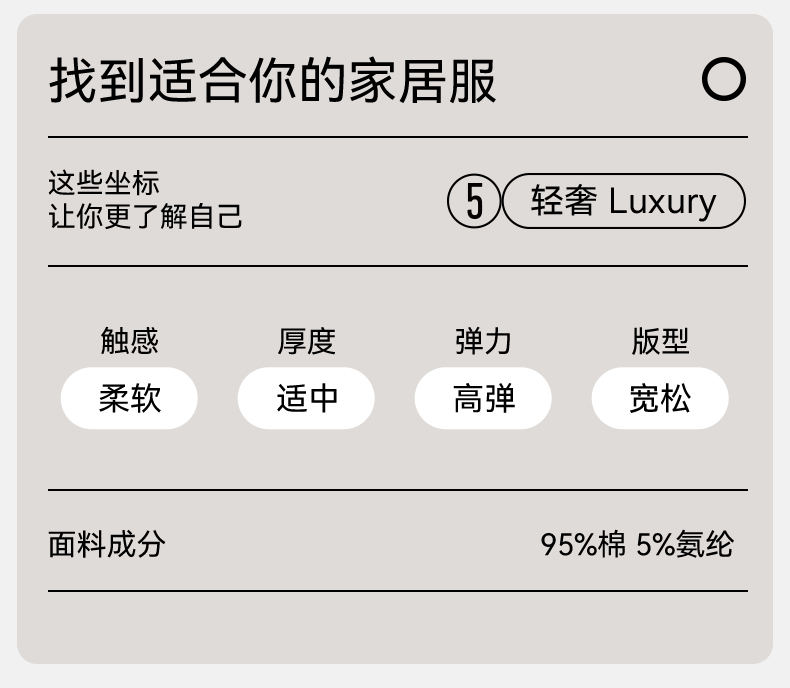 找到适合你的家居服

这些坐标
让你更了解自己

5 轻奢 Luxury

触感
柔软

厚度
适中

弹力
高弹

版型
宽松

面料成分

95%棉 5%氨纶