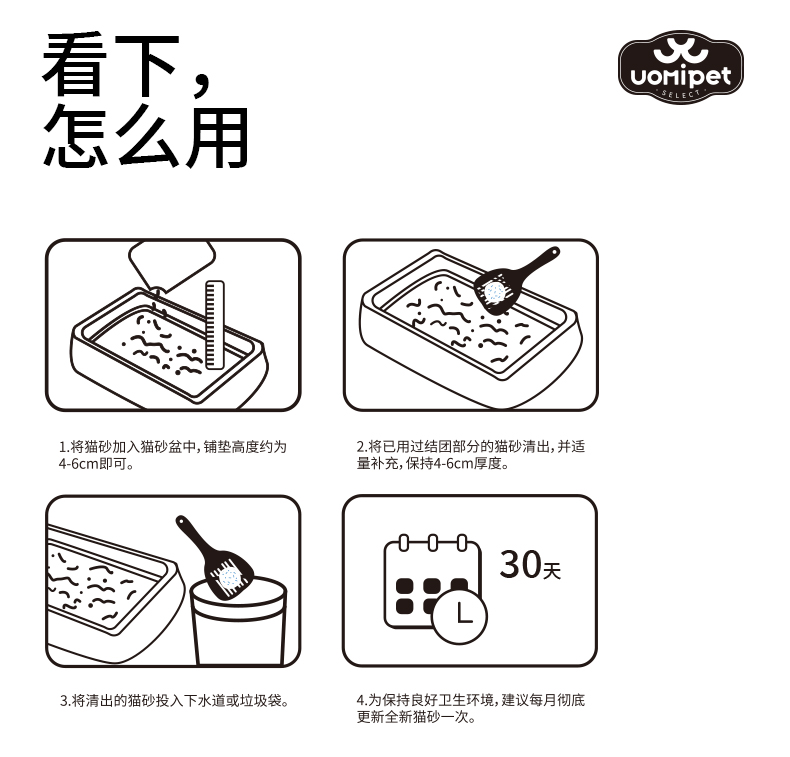 看下，
怎么用

uomipet
SELECT

1.将猫砂加入猫砂盆中，铺垫高度约为4-6cm即可。

2.将已用过结团部分的猫砂清出，并适量补充，保持4-6cm厚度。

3.将清出的猫砂投入下水道或垃圾袋。

30天

4.为保持良好卫生环境，建议每月彻底更新全新猫砂一次。