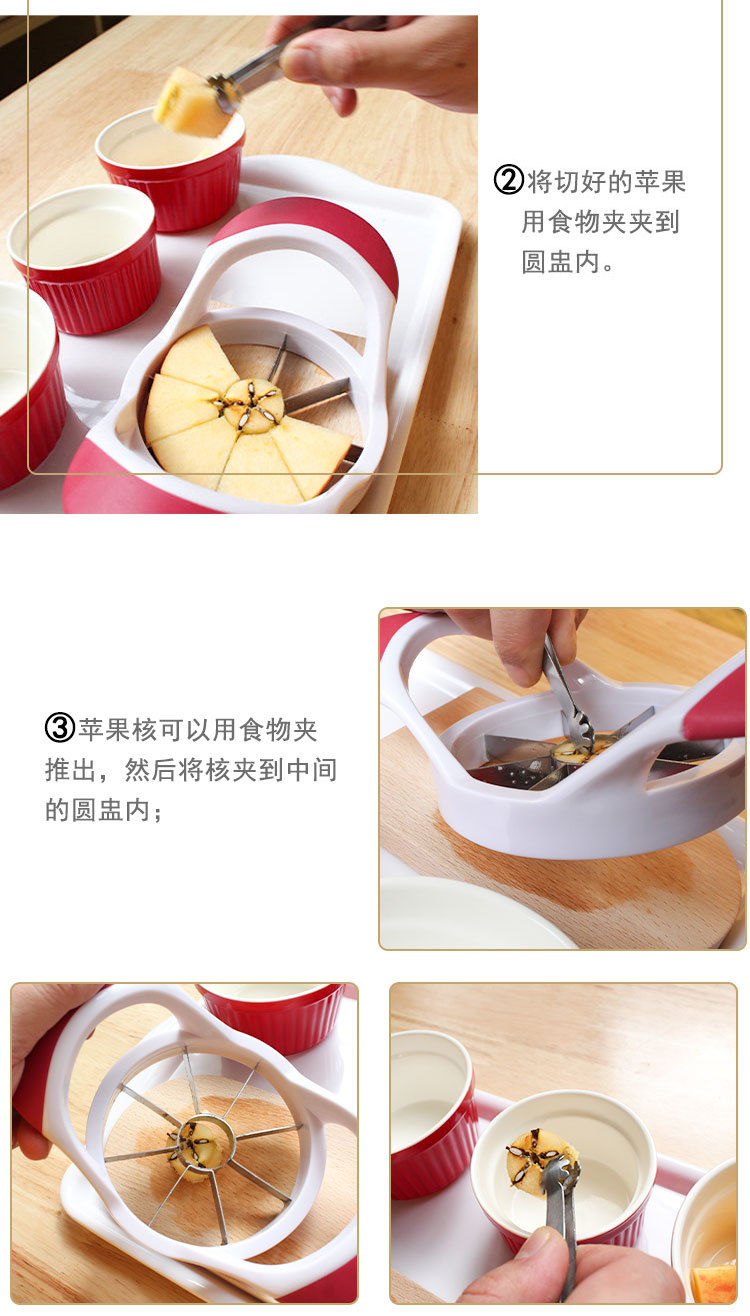 ②将切好的苹果用食物夹夹到圆盅内。

③苹果核可以用食物夹推出，然后将核夹到中间的圆盅内；