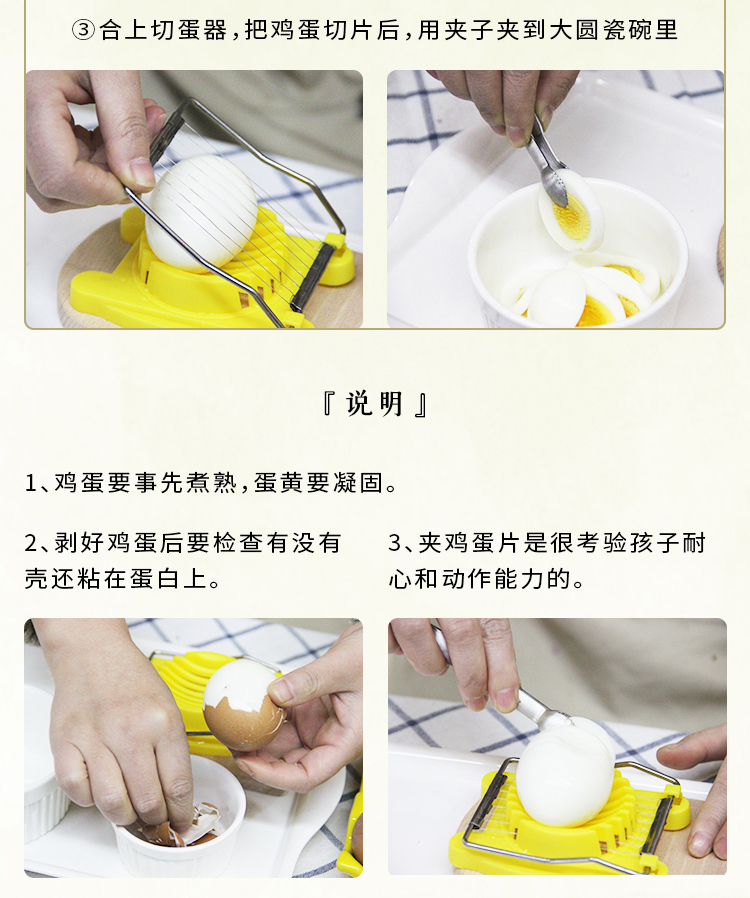 ③合上切蛋器，把鸡蛋切片后，用夹子夹到大圆瓷碗里

『说明』

1、鸡蛋要事先煮熟，蛋黄要凝固。

2、剥好鸡蛋后要检查有没有壳还粘在蛋白上。

3、夹鸡蛋片是很考验孩子耐心和动作能力的。