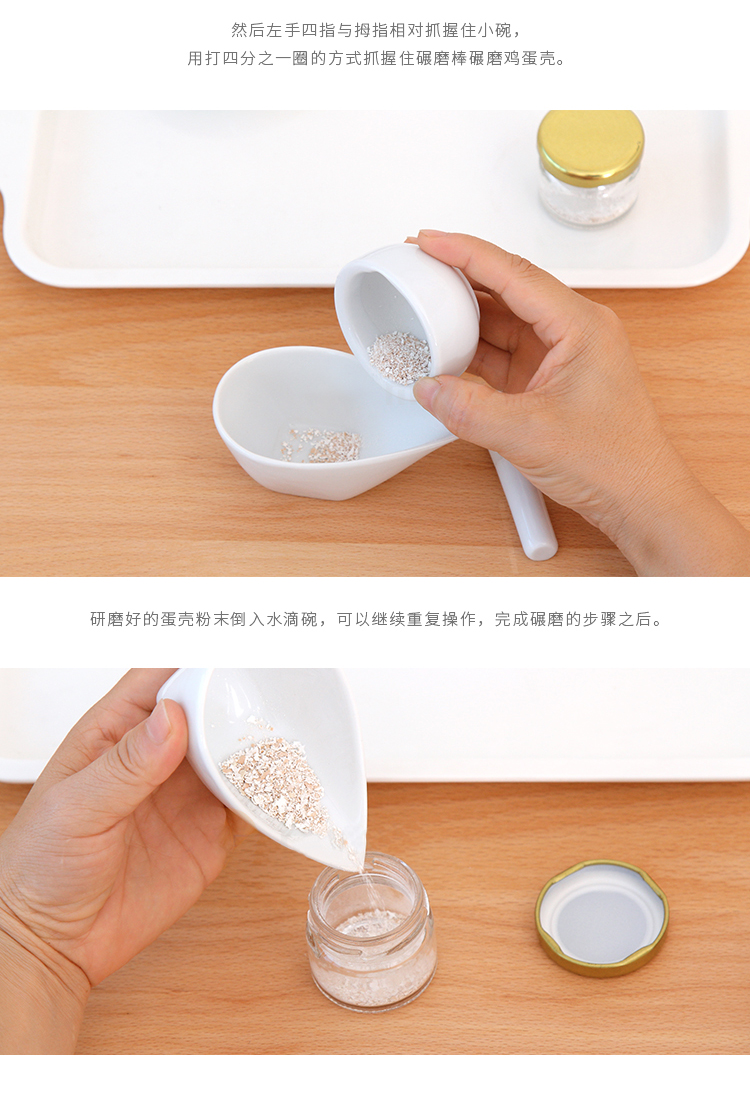 然后左手四指与拇指相对抓握住小碗，
用打四分之一圈的方式抓握住碾磨棒碾磨鸡蛋壳。

研磨好的蛋壳粉末倒入水滴碗，可以继续重复操作，完成碾磨的步骤之后。