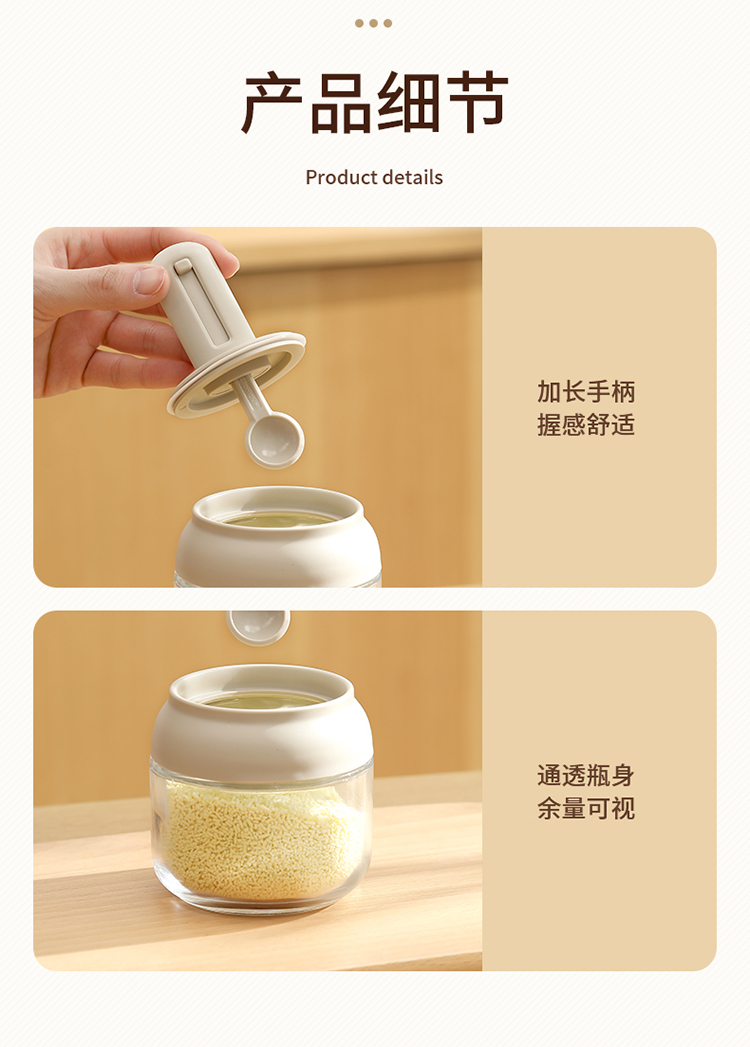 产品细节

Product details

加长手柄
握感舒适

通透瓶身
余量可视