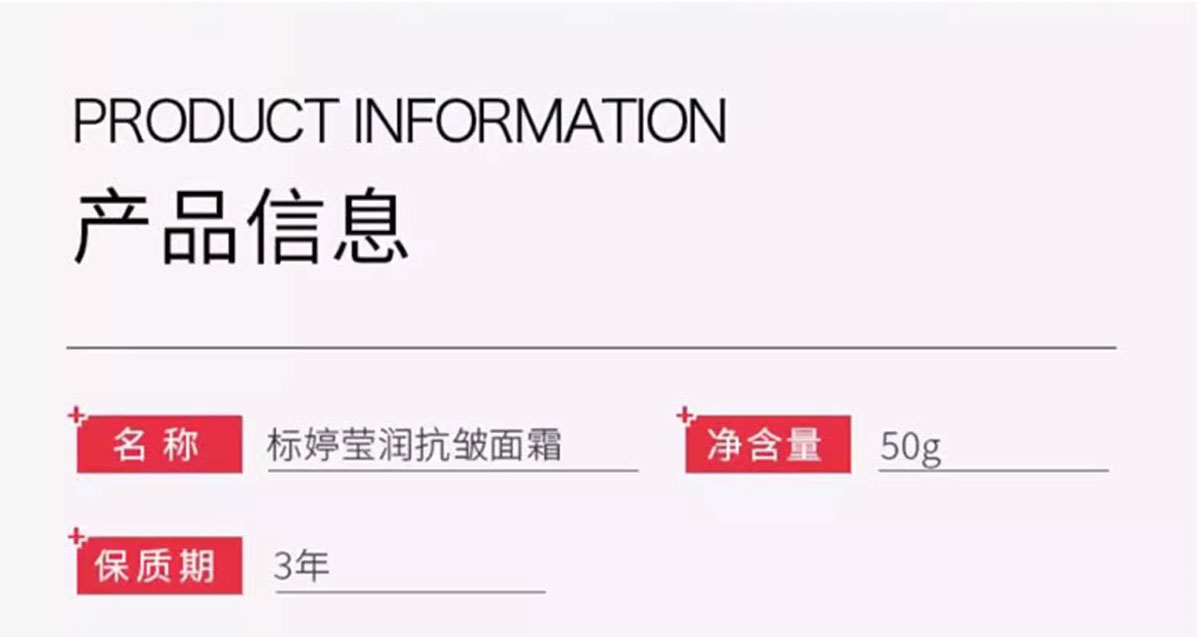 PRODUCT INFORMATION

产品信息

名称 标婷莹润抗皱面霜 净含量 50g

保质期 3年