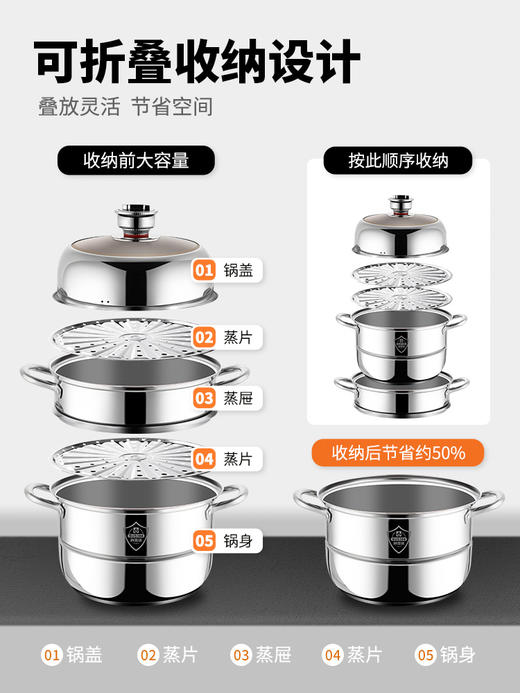 可折叠收纳设计
叠放灵活 节省空间

收纳前大容量

01 锅盖
02 蒸片
03 蒸屉
04 蒸片
05 锅身

按此顺序收纳

收纳后节省约50%

01 锅盖 02 蒸片 03 蒸屉 04 蒸片 05 锅身