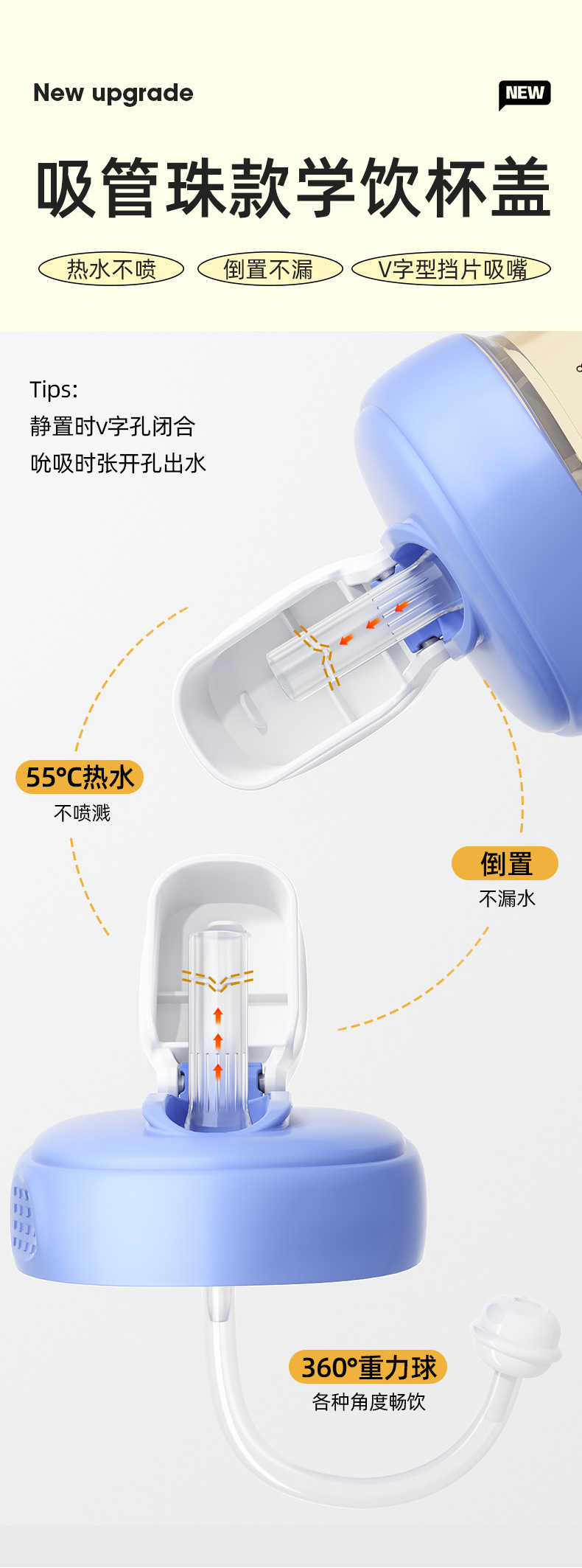 New upgrade

NEW

吸管珠款学饮杯盖

热水不喷

倒置不漏

V字型挡片吸嘴

Tips:
静置时v字孔闭合
吮吸时张开孔出水

55°C热水
不喷溅

倒置
不漏水

360°重力球
各种角度畅饮