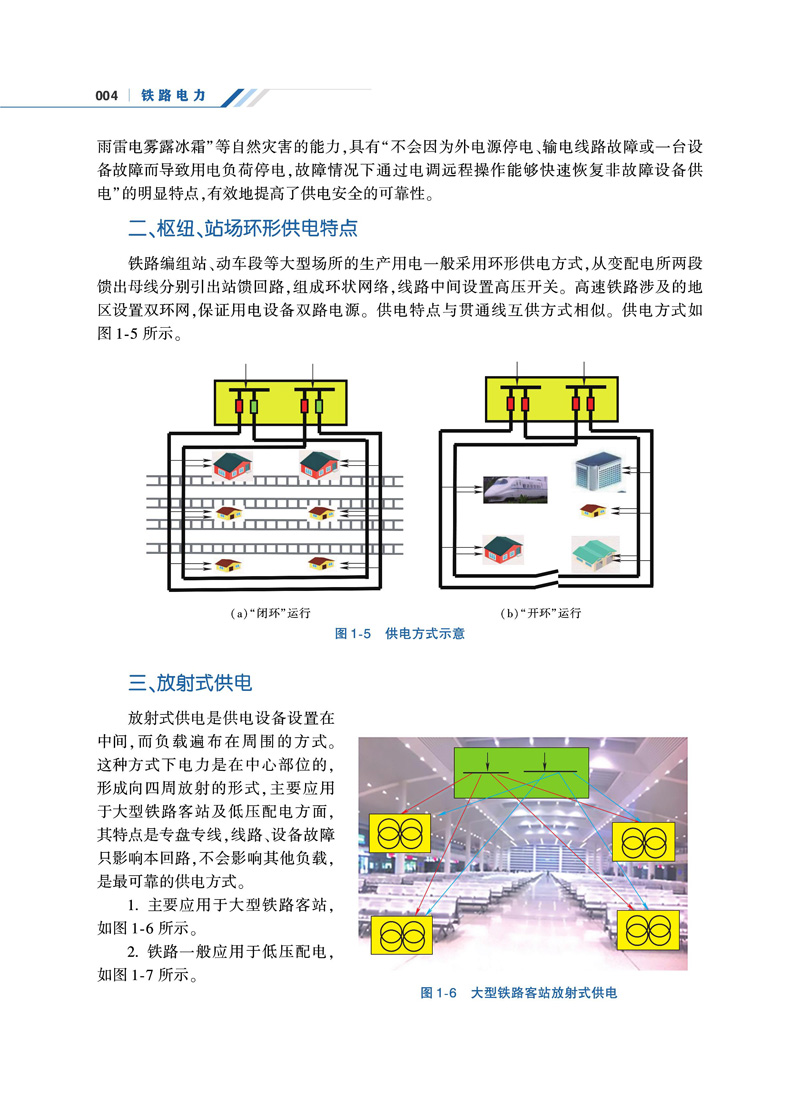 004 | 铁路电力

雨雷电雾露冰霜”等自然灾害的能力，具有“不会因为外电源停电、输电线路故障或一台设备故障而导致用电负荷停电，故障情况下通过电调远程操作能够快速恢复非故障设备供电”的明显特点，有效地提高了供电安全的可靠性。

二、枢纽、站场环形供电特点

铁路编组站、动车段等大型场所的生产用电一般采用环形供电方式，从变配电所两段馈出母线分别引出站馈回路，组成环状网络，线路中间设置高压开关。高速铁路涉及的地区设置双环网，保证用电设备双路电源。供电特点与贯通线互供方式相似。供电方式如图 1-5 所示。

(a)“闭环”运行

(b)“开环”运行

图 1-5 供电方式示意

三、放射式供电

放射式供电是供电设备设置在中间，而负载遍布在周围的方式。这种方式下电力是在中心部位的，形成向四周放射的形式，主要应用于大型铁路客站及低压配电方面，其特点是专盘专线，线路、设备故障只影响本回路，不会影响其他负载，是最可靠的供电方式。

1. 主要应用于大型铁路客站，如图 1-6 所示。

2. 铁路一般应用于低压配电，如图 1-7 所示。

图 1-6 大型铁路客站放射式供电