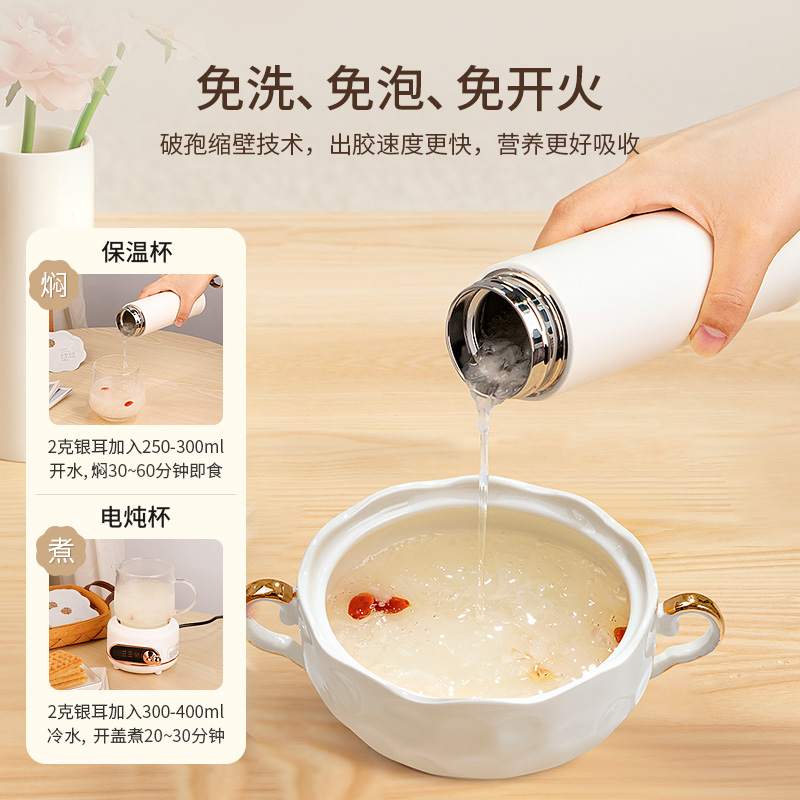 免洗、免泡、免开火

破孢缩壁技术，出胶速度更快，营养更好吸收

保温杯

焖

2克银耳加入250-300ml开水，焖30~60分钟即食

电炖杯

煮

2克银耳加入300-400ml冷水，开盖煮20~30分钟