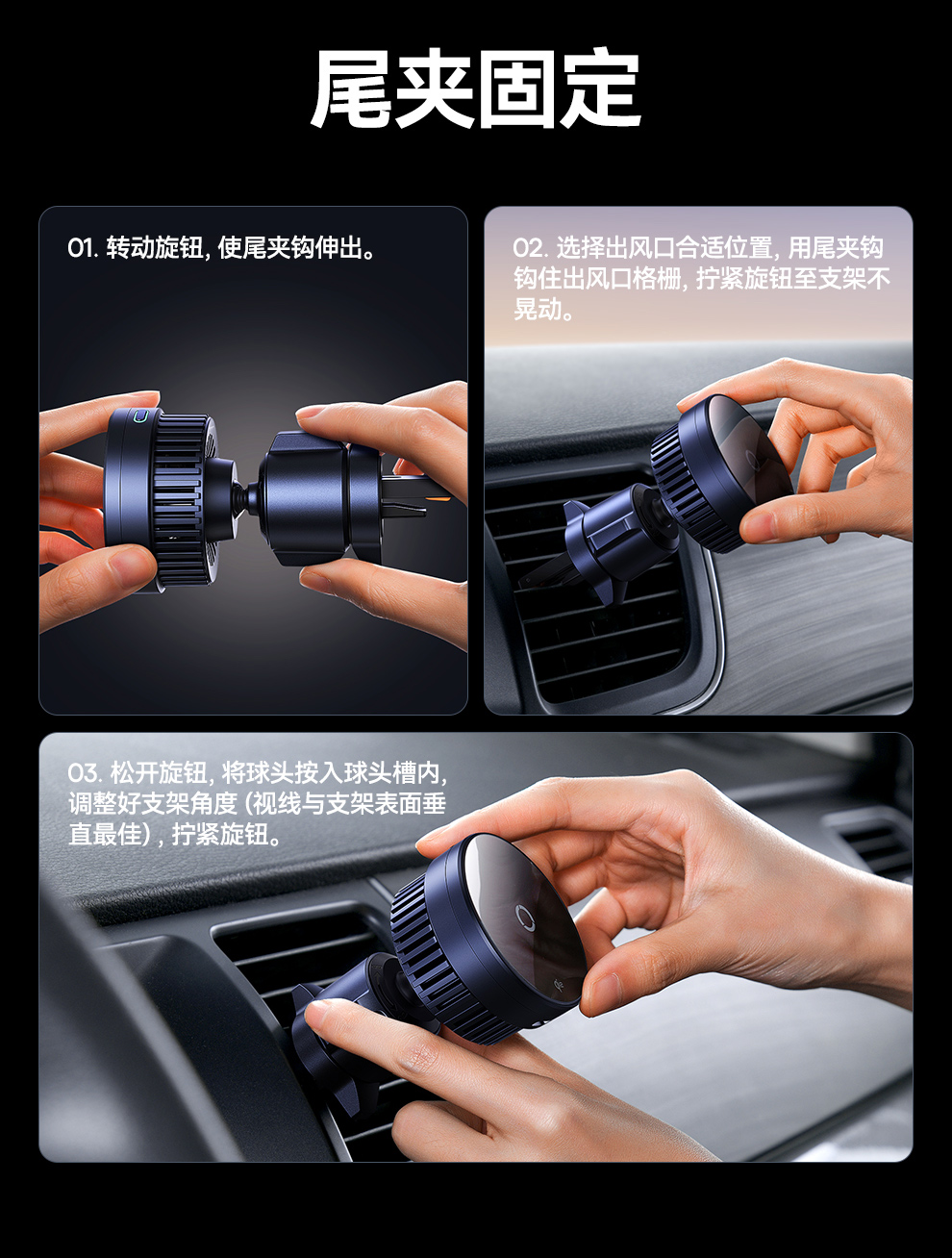 尾夹固定

01. 转动旋钮，使尾夹钩伸出。

02. 选择出风口合适位置，用尾夹钩钩住出风口格栅，拧紧旋钮至支架不晃动。

03. 松开旋钮，将球头按入球头槽内，调整好支架角度（视线与支架表面垂直最佳），拧紧旋钮。