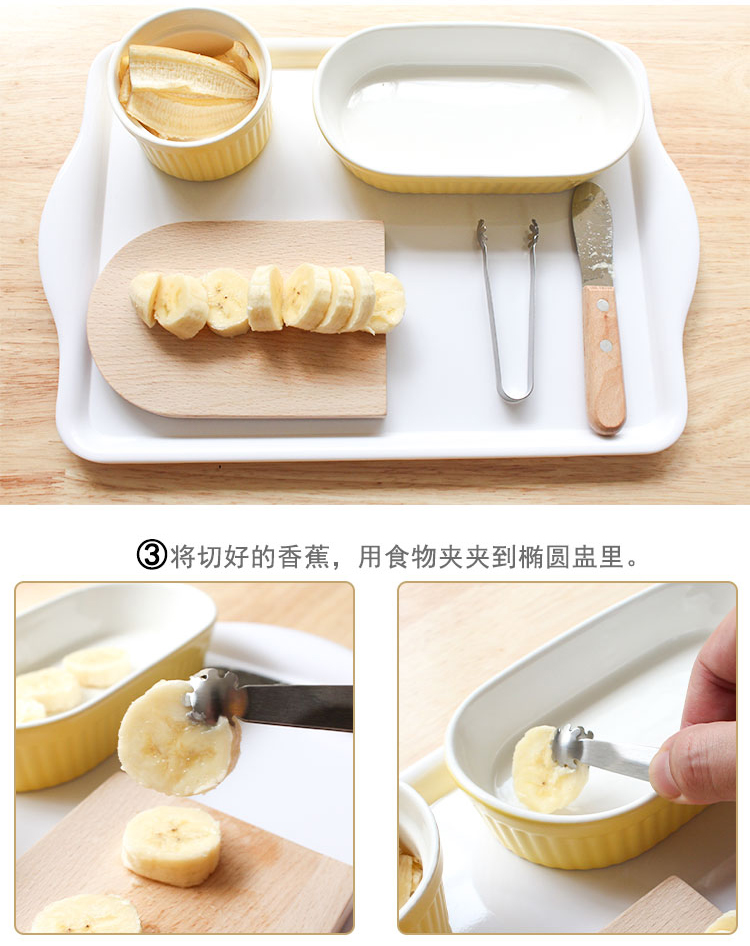 ③将切好的香蕉，用食物夹夹到椭圆盅里。