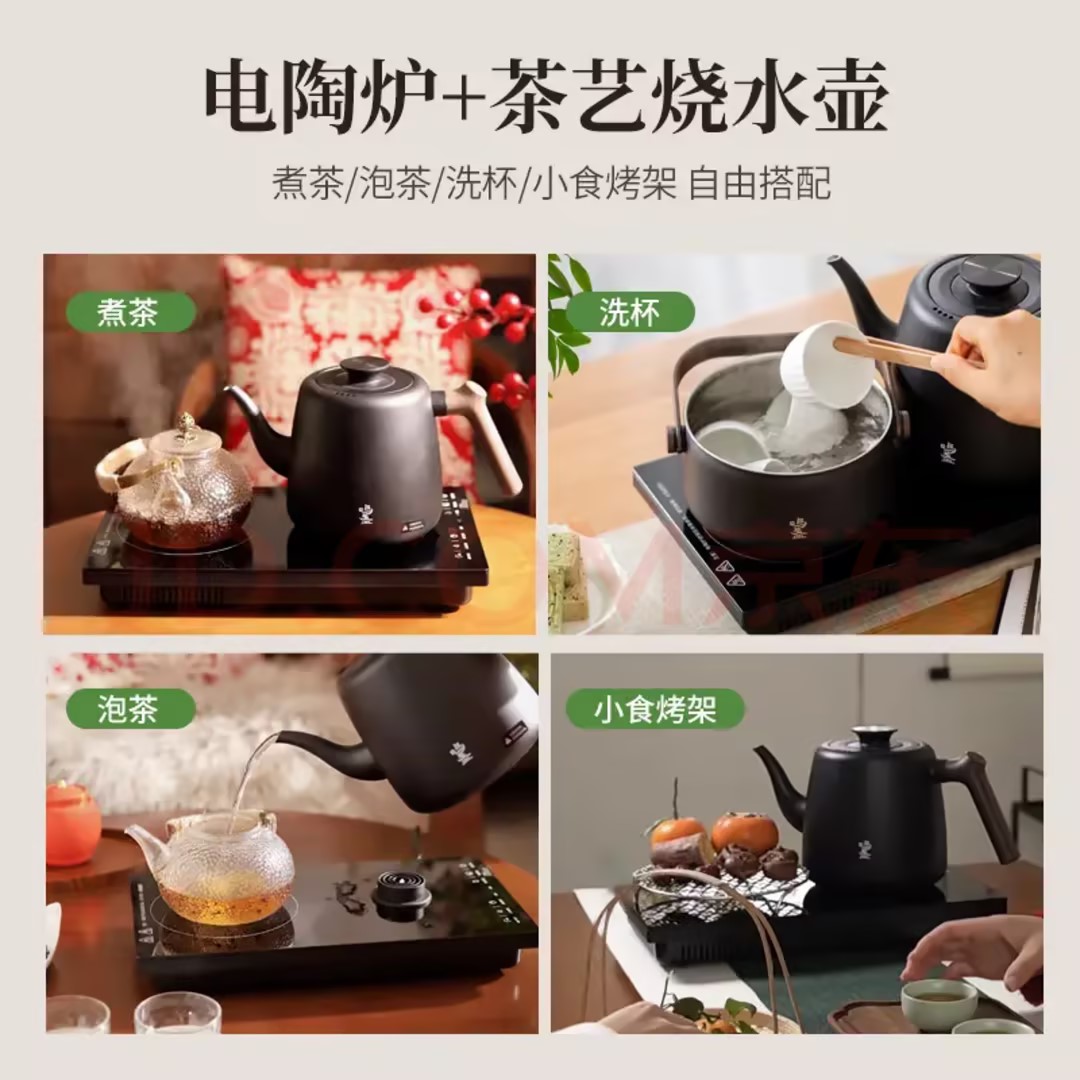 电陶炉+茶艺烧水壶

煮茶/泡茶/洗杯/小食烤架 自由搭配

煮茶

洗杯

泡茶

小食烤架