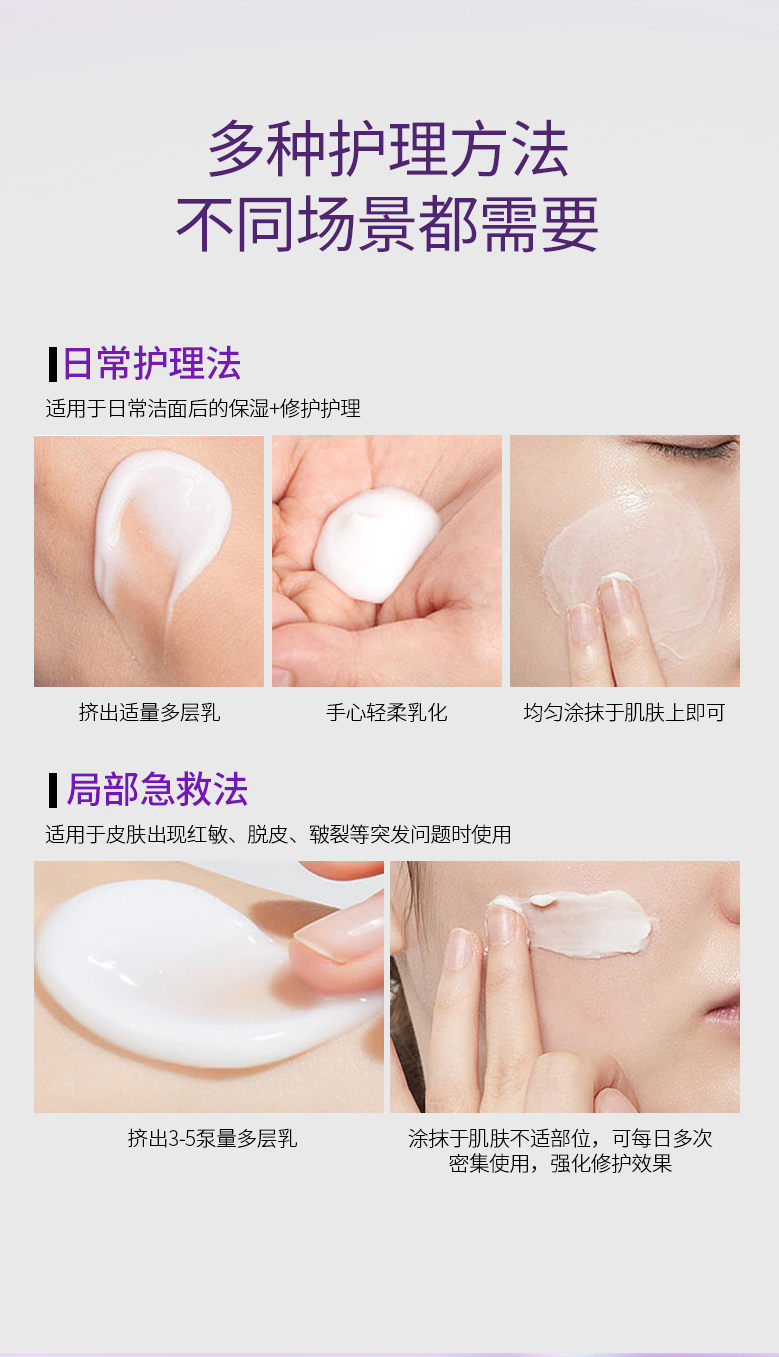 多种护理方法
不同场景都需要

日常护理法

适用于日常洁面后的保湿+修护护理

挤出适量多层乳

手心轻柔乳化

均匀涂抹于肌肤上即可

局部急救法

适用于皮肤出现红敏、脱皮、皲裂等突发问题时使用

挤出3-5泵量多层乳

涂抹于肌肤不适部位，可每日多次密集使用，强化修护效果