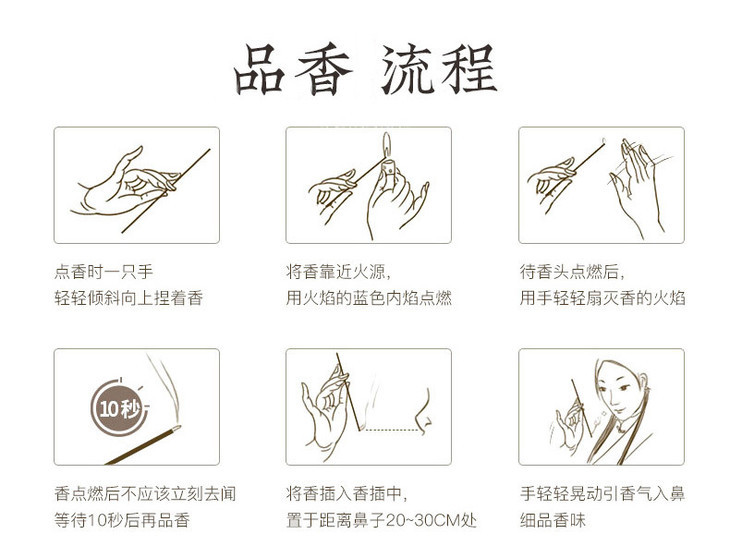 品香 流程

点香时一只手
轻轻倾斜向上捏着香

将香靠近火源，
用火焰的蓝色内焰点燃

待香头点燃后，
用手轻轻扇灭香的火焰

10秒

香点燃后不应该立刻去闻
等待10秒后再品香

将香插入香插中，
置于距离鼻子20~30CM处

手轻轻晃动引香气入鼻
细品香味