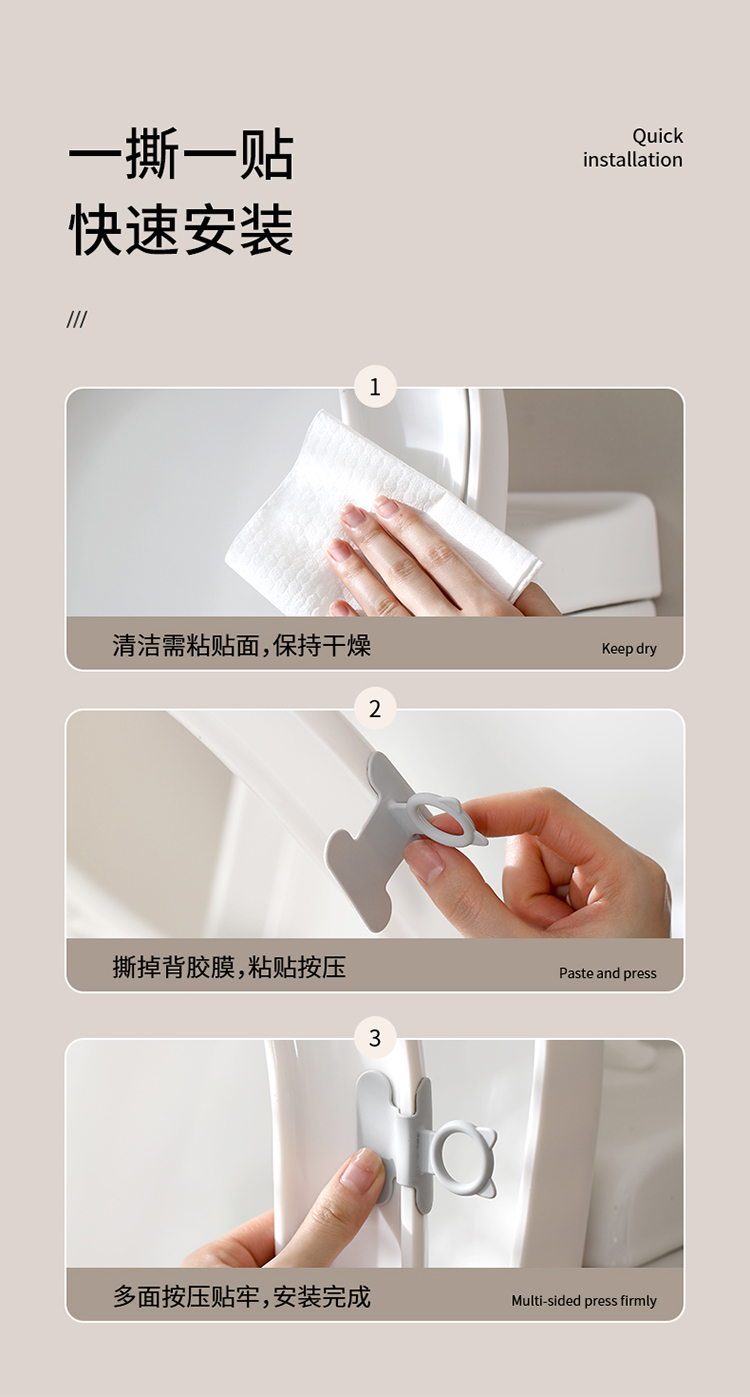 一撕一贴
快速安装

Quick installation

///

1

清洁需粘贴面，保持干燥

Keep dry

2

撕掉背胶膜，粘贴按压

Paste and press

3

多面按压贴牢，安装完成

Multi-sided press firmly