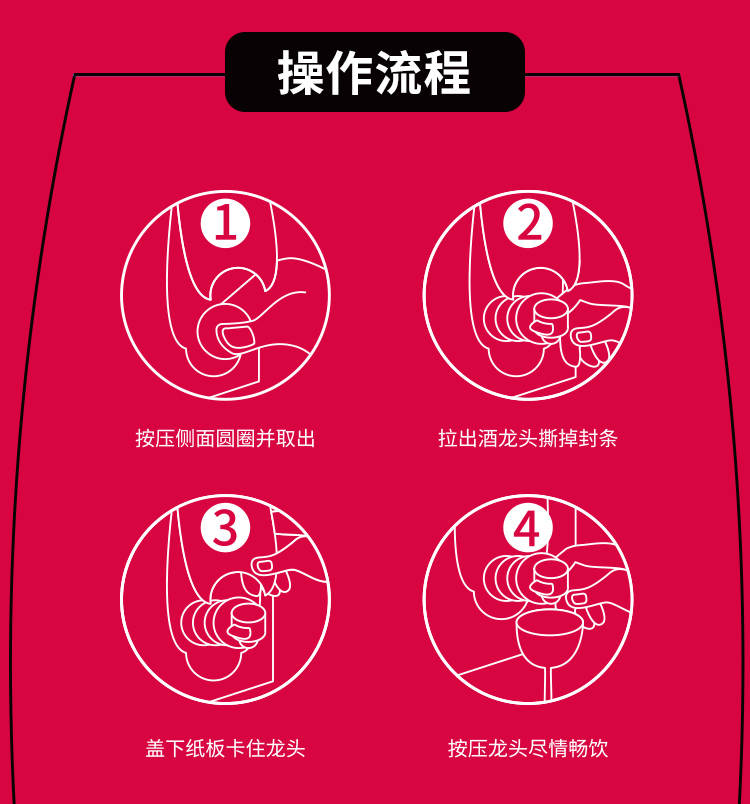 操作流程

1

按压侧面圆圈并取出

2

拉出酒龙头撕掉封条

3

盖下纸板卡住龙头

4

按压龙头尽情畅饮