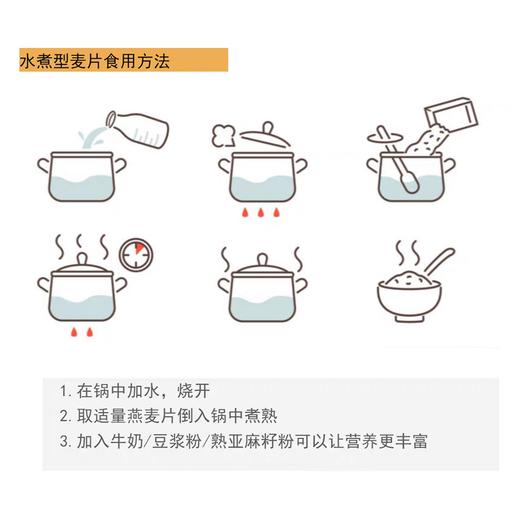 水煮型麦片食用方法

1. 在锅中加水，烧开

2. 取适量燕麦片倒入锅中煮熟

3. 加入牛奶/豆浆粉/熟亚麻籽粉可以让营养更丰富