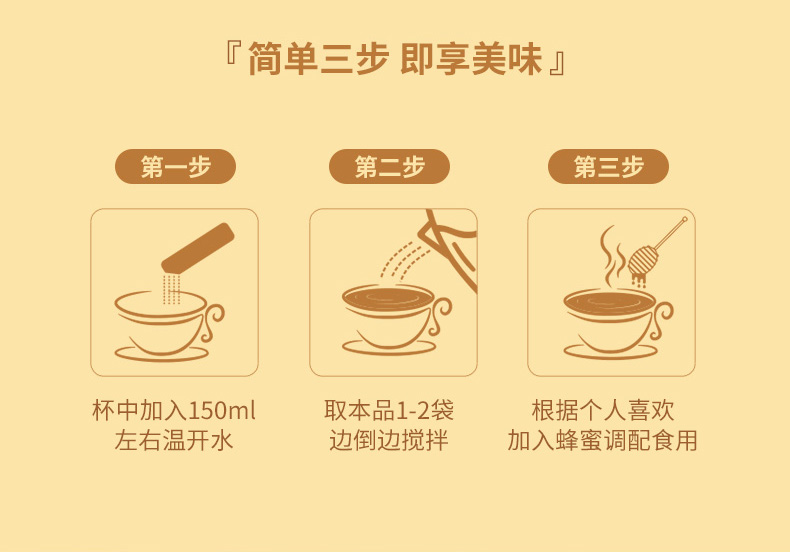 『简单三步 即享美味』

第一步

杯中加入150ml
左右温开水

第二步

取本品1-2袋
边倒边搅拌

第三步

根据个人喜欢
加入蜂蜜调配食用