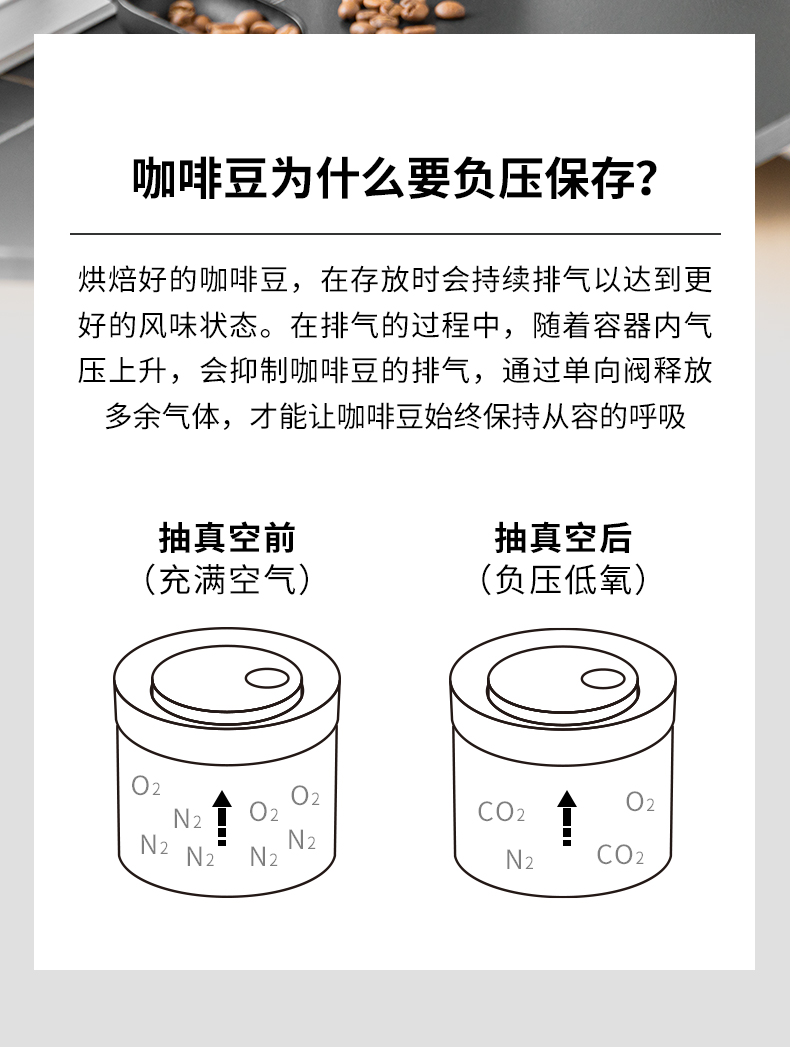 咖啡豆为什么要负压保存？

烘焙好的咖啡豆，在存放时会持续排气以达到更好的风味状态。在排气的过程中，随着容器内气压上升，会抑制咖啡豆的排气，通过单向阀释放多余气体，才能让咖啡豆始终保持从容的呼吸

抽真空前
（充满空气）

$O_2$ $N_2$ $O_2$ $O_2$ $N_2$ $N_2$ $N_2$ $N_2$

抽真空后
（负压低氧）

$CO_2$ $O_2$ $N_2$ $CO_2$