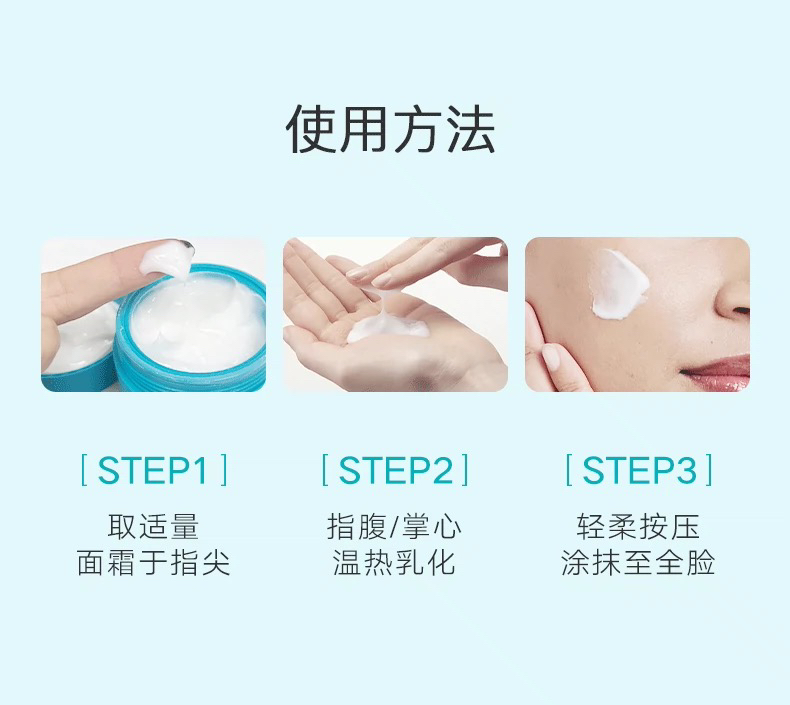 使用方法

[ STEP1 ]
取适量
面霜于指尖

[ STEP2 ]
指腹/掌心
温热乳化

[ STEP3 ]
轻柔按压
涂抹至全脸