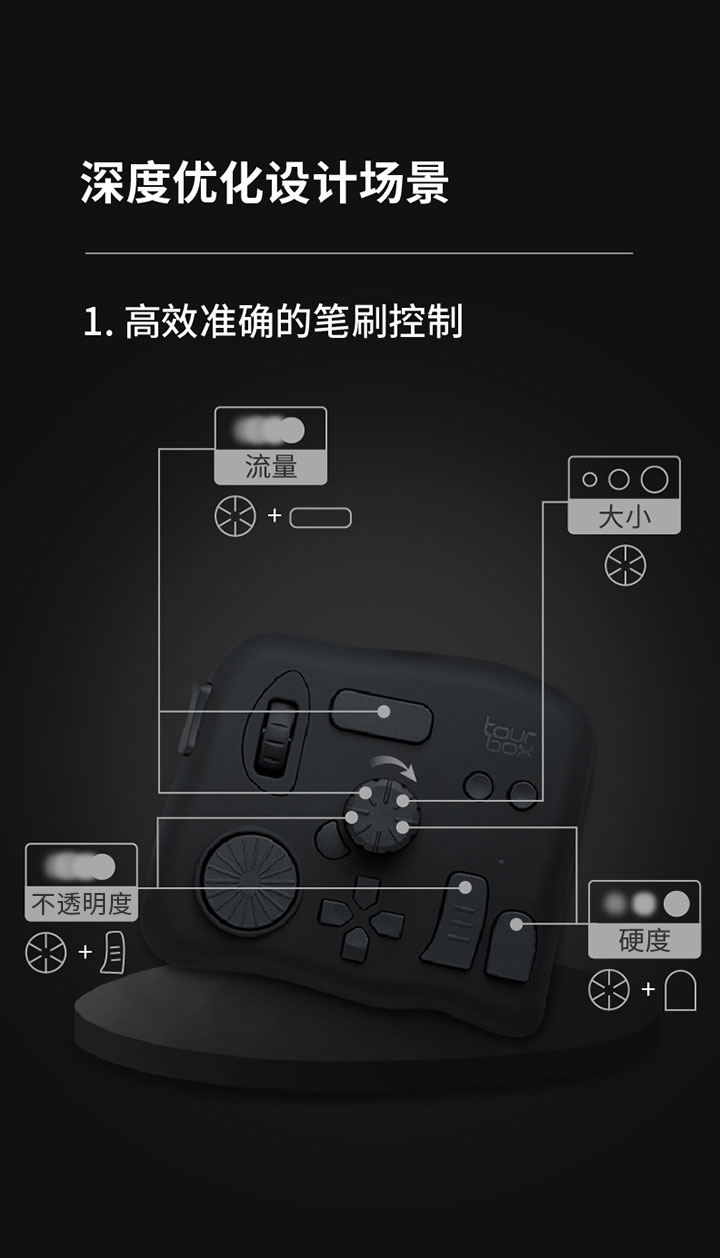 深度优化设计场景

1. 高效准确的笔刷控制

流量

+

大小

tour box

不透明度

+

硬度

+