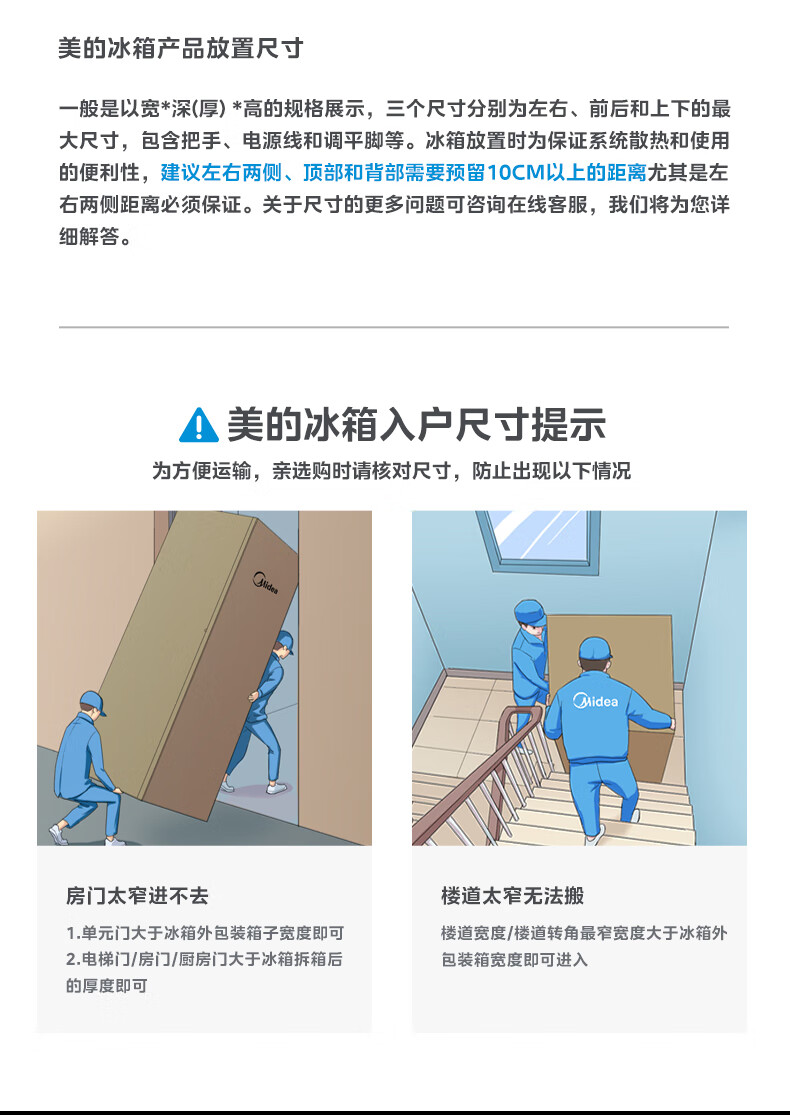 美的冰箱产品放置尺寸

一般是以宽*深(厚) *高的规格展示，三个尺寸分别为左右、前后和上下的最大尺寸，包含把手、电源线和调平脚等。冰箱放置时为保证系统散热和使用的便利性，建议左右两侧、顶部和背部需要预留10CM以上的距离尤其是左右两侧距离必须保证。关于尺寸的更多问题可咨询在线客服，我们将为您详细解答。

美的冰箱入户尺寸提示

为方便运输，亲选购时请核对尺寸，防止出现以下情况

Midea

Midea

房门太窄进不去

1.单元门大于冰箱外包装箱子宽度即可
2.电梯门/房门/厨房门大于冰箱拆箱后的厚度即可

楼道太窄无法搬

楼道宽度/楼道转角最窄宽度大于冰箱外包装箱宽度即可进入