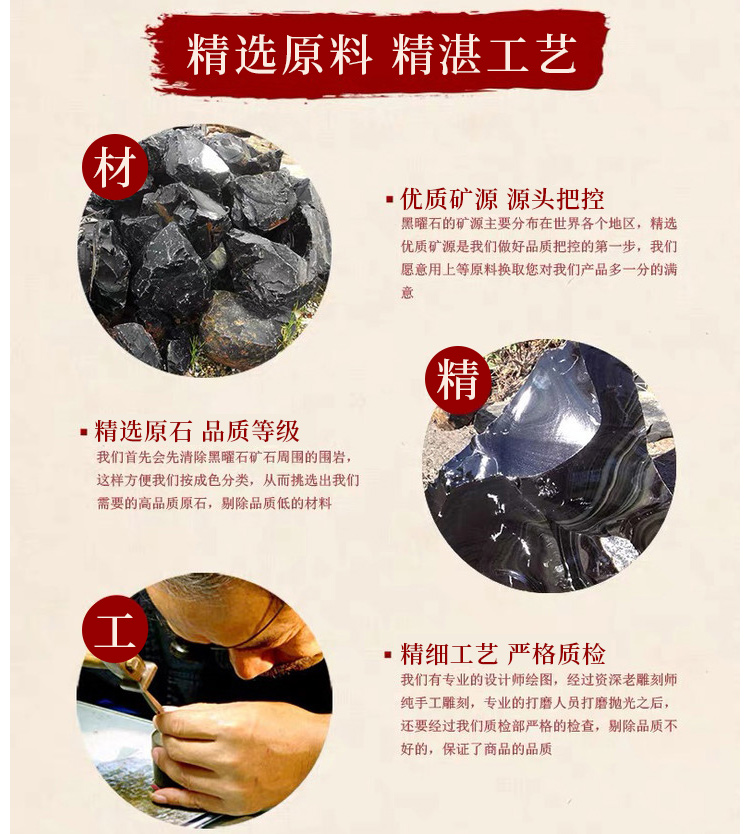 精选原料 精湛工艺

材

▪ 优质矿源 源头把控

黑曜石的矿源主要分布在世界各个地区，精选优质矿源是我们做好品质把控的第一步，我们愿意用上等原料换取您对我们产品多一分的满意

精

▪ 精选原石 品质等级

我们首先会先清除黑曜石矿石周围的围岩，这样方便我们按成色分类，从而挑选出我们需要的高品质原石，剔除品质低的材料

工

▪ 精细工艺 严格质检

我们有专业的设计师绘图，经过资深老雕刻师纯手工雕刻，专业的打磨人员打磨抛光之后，还要经过我们质检部严格的检查，剔除品质不好的，保证了商品的品质