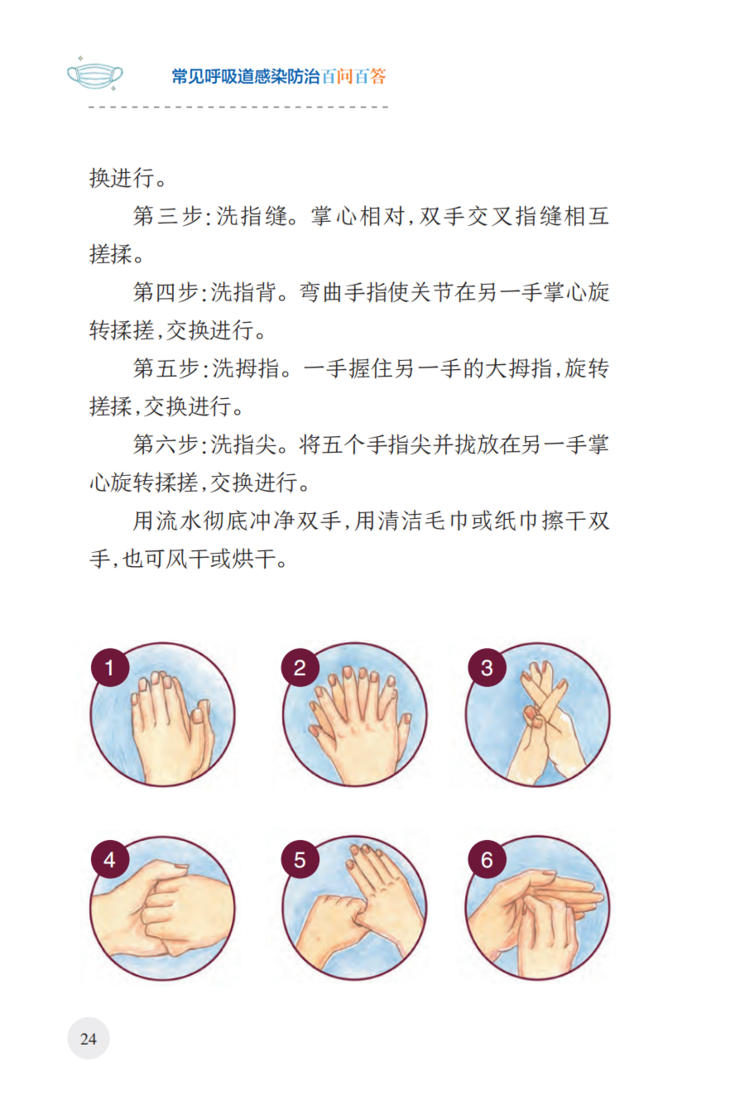 常见呼吸道感染防治百问百答

换进行。

第三步:洗指缝。掌心相对,双手交叉指缝相互搓揉。

第四步:洗指背。弯曲手指使关节在另一手掌心旋转揉搓,交换进行。

第五步:洗拇指。一手握住另一手的大拇指,旋转搓揉,交换进行。

第六步:洗指尖。将五个手指尖并拢放在另一手掌心旋转揉搓,交换进行。

用流水彻底冲净双手,用清洁毛巾或纸巾擦干双手,也可风干或烘干。

1

2

3

4

5

6

24