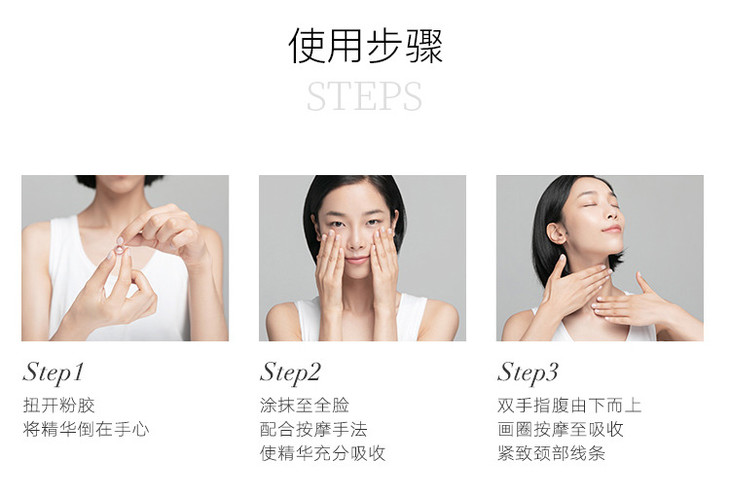 使用步骤

STEPS

Step1

扭开粉胶
将精华倒在手心

Step2

涂抹至全脸
配合按摩手法
使精华充分吸收

Step3

双手指腹由下而上
画圈按摩至吸收
紧致颈部线条