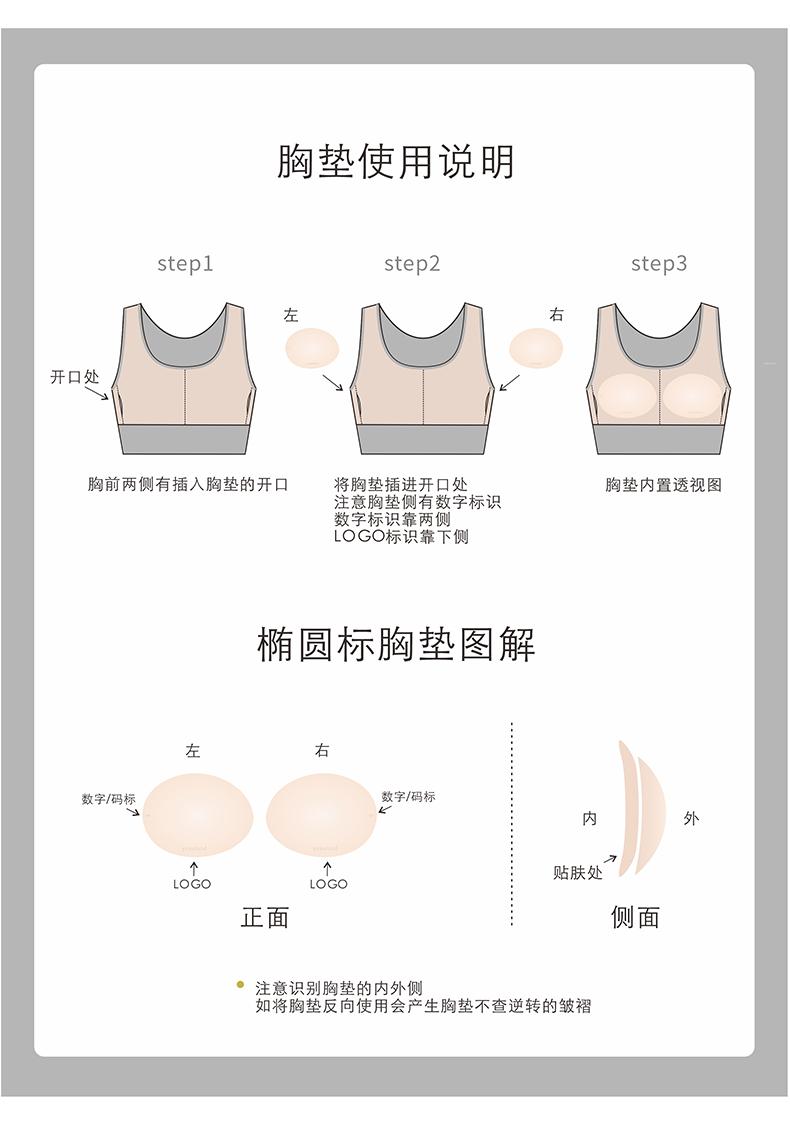 胸垫使用说明

step1

开口处

胸前两侧有插入胸垫的开口

step2

左

右

将胸垫插进开口处
注意胸垫侧有数字标识
数字标识靠两侧
LOGO标识靠下侧

step3

胸垫内置透视图

椭圆标胸垫图解

左

右

数字/码标

数字/码标

LOGO

LOGO

正面

内

外

贴肤处

侧面

注意识别胸垫的内外侧
如将胸垫反向使用会产生胸垫不查逆转的皱褶