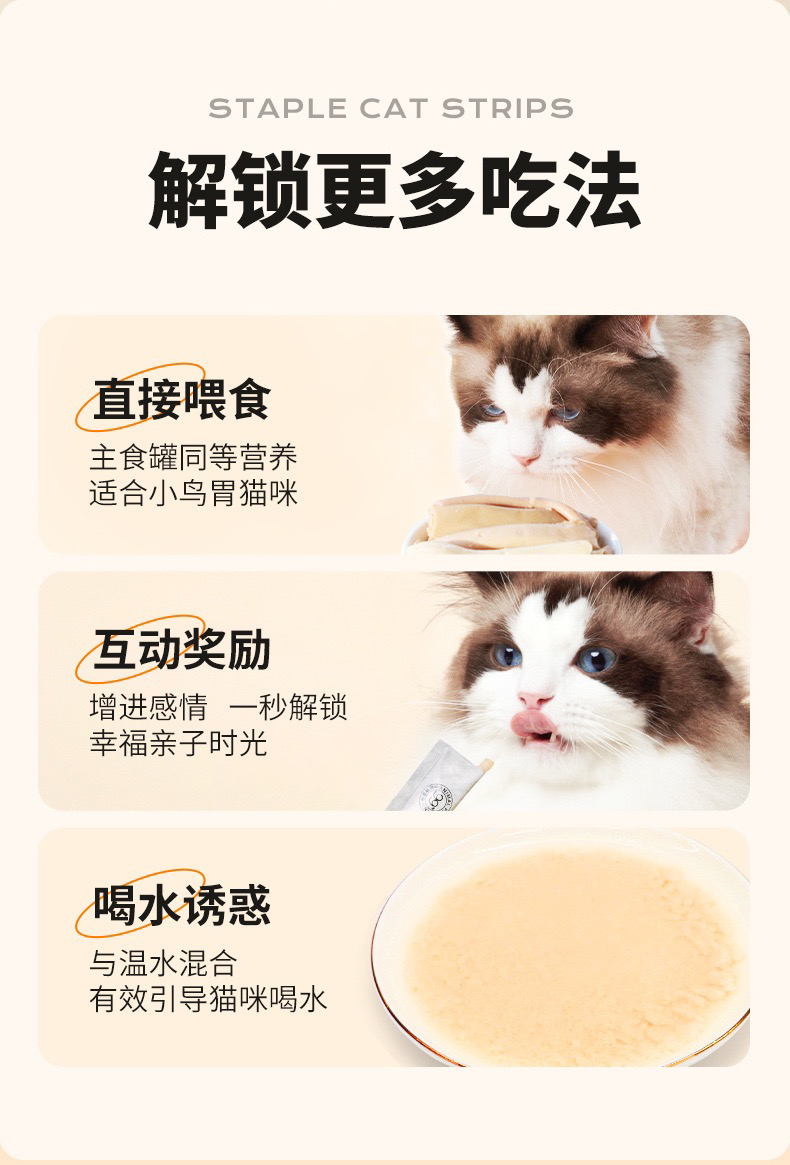 STAPLE CAT STRIPS

解锁更多吃法

直接喂食

主食罐同等营养
适合小鸟胃猫咪

互动奖励

增进感情 一秒解锁
幸福亲子时光

喝水诱惑

与温水混合
有效引导猫咪喝水