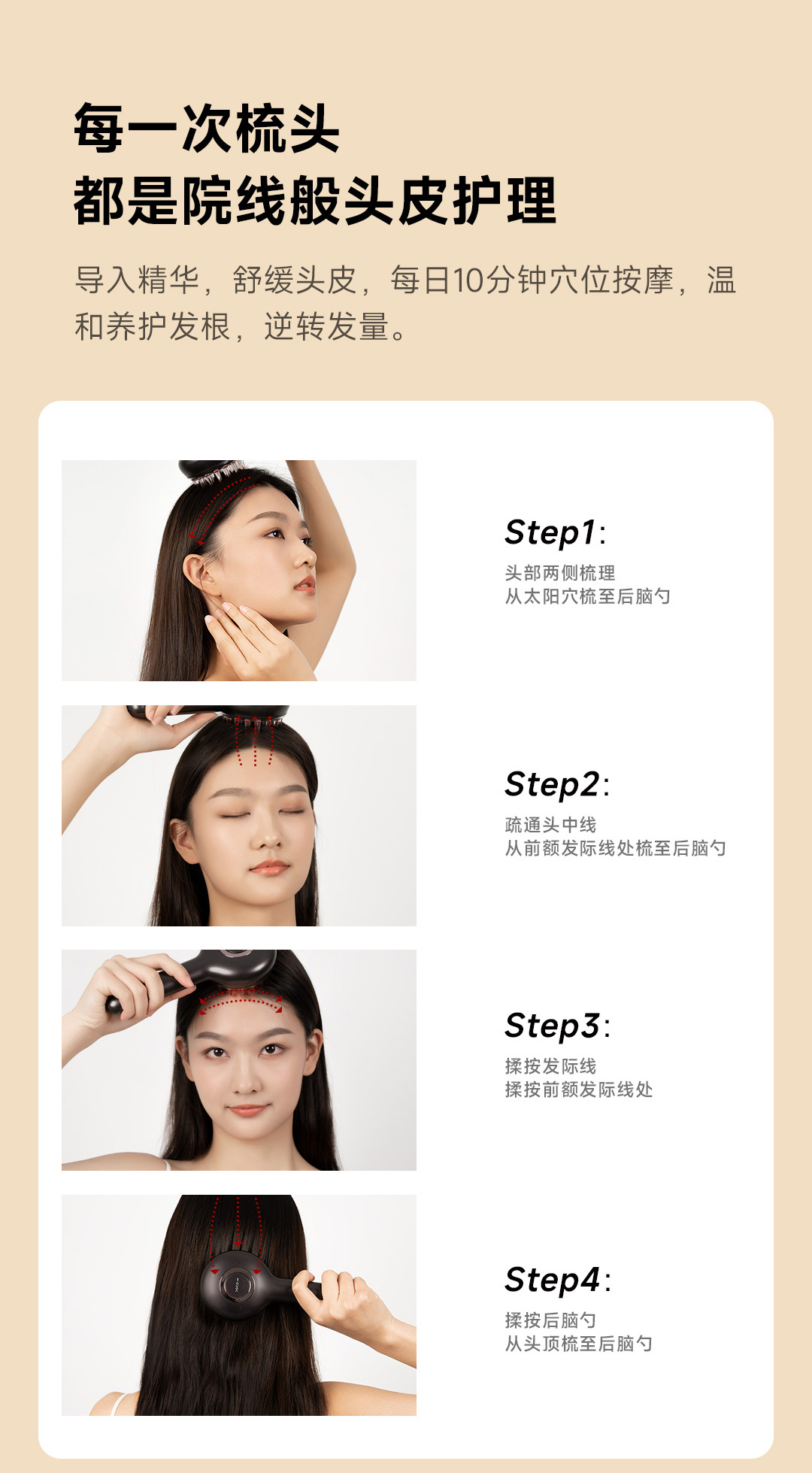 每一次梳头
都是院线般头皮护理

导入精华，舒缓头皮，每日10分钟穴位按摩，温和养护发根，逆转发量。

Step1:
头部两侧梳理
从太阳穴梳至后脑勺

Step2:
疏通头中线
从前额发际线处梳至后脑勺

Step3:
揉按发际线
揉按前额发际线处

Step4:
揉按后脑勺
从头顶梳至后脑勺