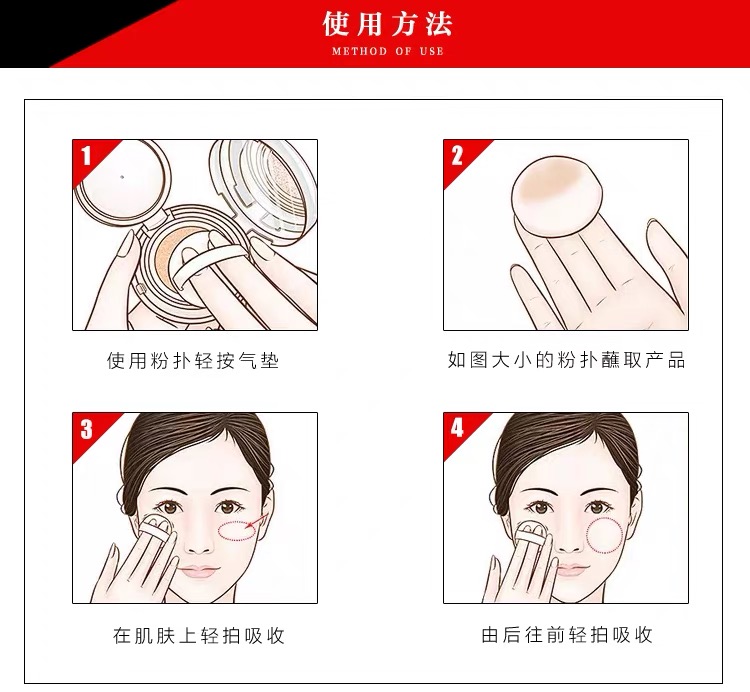 使用方法
METHOD OF USE

1

使用粉扑轻按气垫

2

如图大小的粉扑蘸取产品

3

在肌肤上轻拍吸收

4

由后往前轻拍吸收