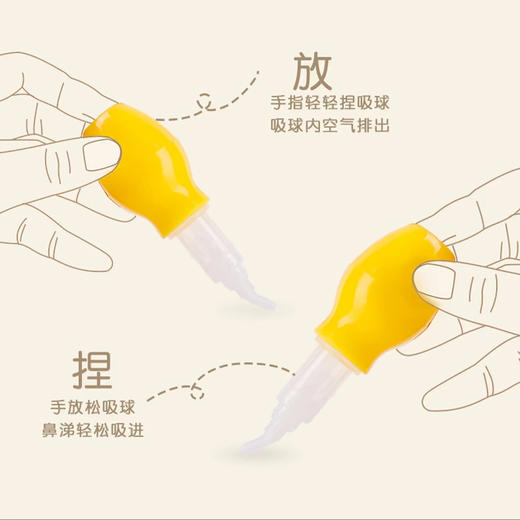 放
手指轻轻捏吸球
吸球内空气排出

捏
手放松吸球
鼻涕轻松吸进