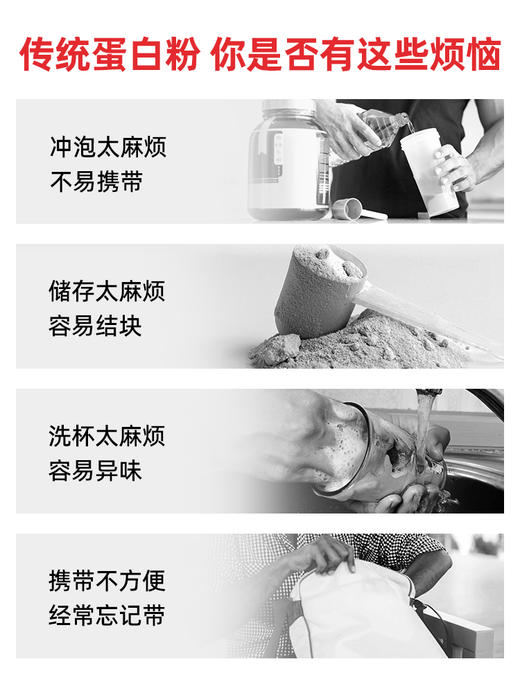 传统蛋白粉 你是否有这些烦恼

冲泡太麻烦
不易携带

储存太麻烦
容易结块

洗杯太麻烦
容易异味

携带不方便
经常忘记带