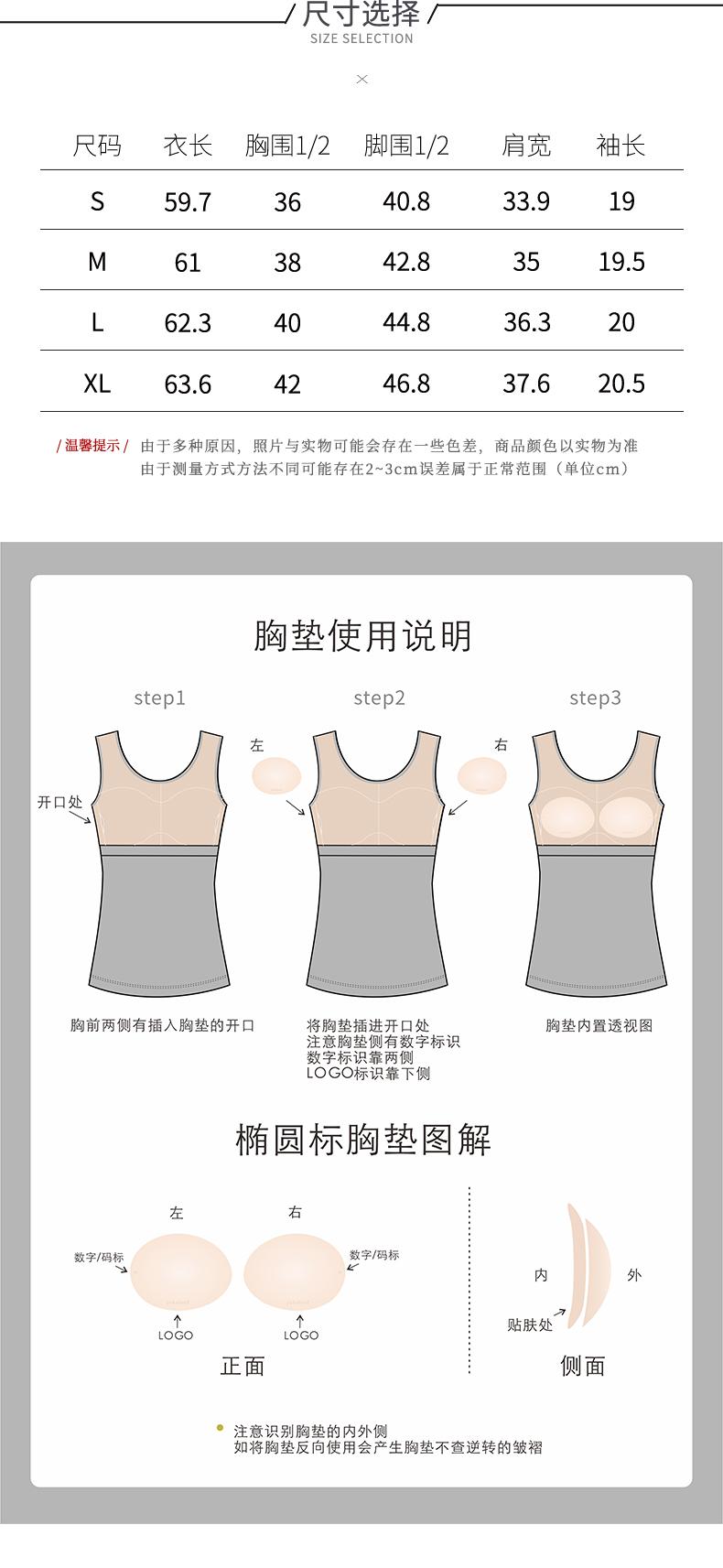 尺寸选择
SIZE SELECTION

×

| 尺码 | 衣长 | 胸围1/2 | 脚围1/2 | 肩宽 | 袖长 |
|---|---|---|---|---|---|
| S | 59.7 | 36 | 40.8 | 33.9 | 19 |
| M | 61 | 38 | 42.8 | 35 | 19.5 |
| L | 62.3 | 40 | 44.8 | 36.3 | 20 |
| XL | 63.6 | 42 | 46.8 | 37.6 | 20.5 |

/ 温馨提示 / 由于多种原因，照片与实物可能会存在一些色差，商品颜色以实物为准
由于测量方式方法不同可能存在2~3cm误差属于正常范围（单位cm）

胸垫使用说明

step1
开口处
胸前两侧有插入胸垫的开口

step2
左
右
将胸垫插进开口处
注意胸垫侧有数字标识
数字标识靠两侧
LOGO标识靠下侧

step3
胸垫内置透视图

椭圆标胸垫图解

左
右
数字/码标
数字/码标
LOGO
LOGO
正面

内
外
贴肤处
侧面

注意识别胸垫的内外侧
如将胸垫反向使用会产生胸垫不查逆转的皱褶