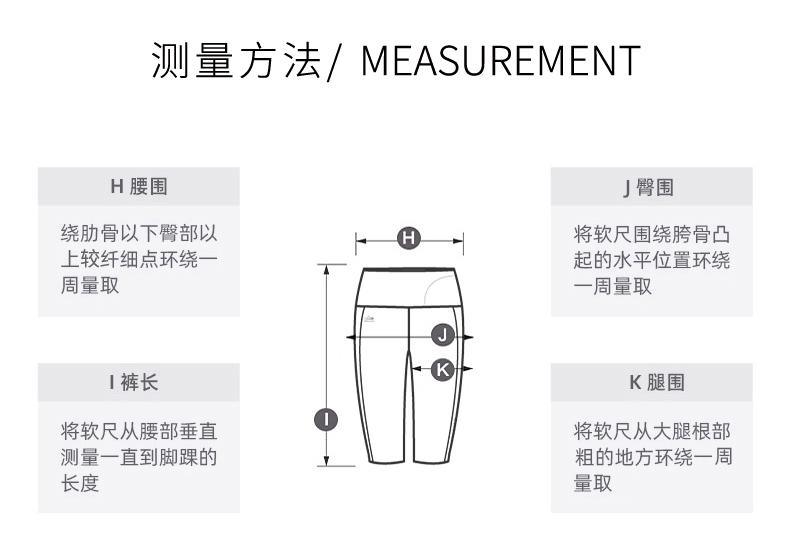 测量方法/ MEASUREMENT

H 腰围

绕肋骨以下臀部以上较纤细点环绕一周量取

I 裤长

将软尺从腰部垂直测量一直到脚踝的长度

H

J

K

I

J 臀围

将软尺围绕胯骨凸起的水平位置环绕一周量取

K 腿围

将软尺从大腿根部粗的地方环绕一周量取